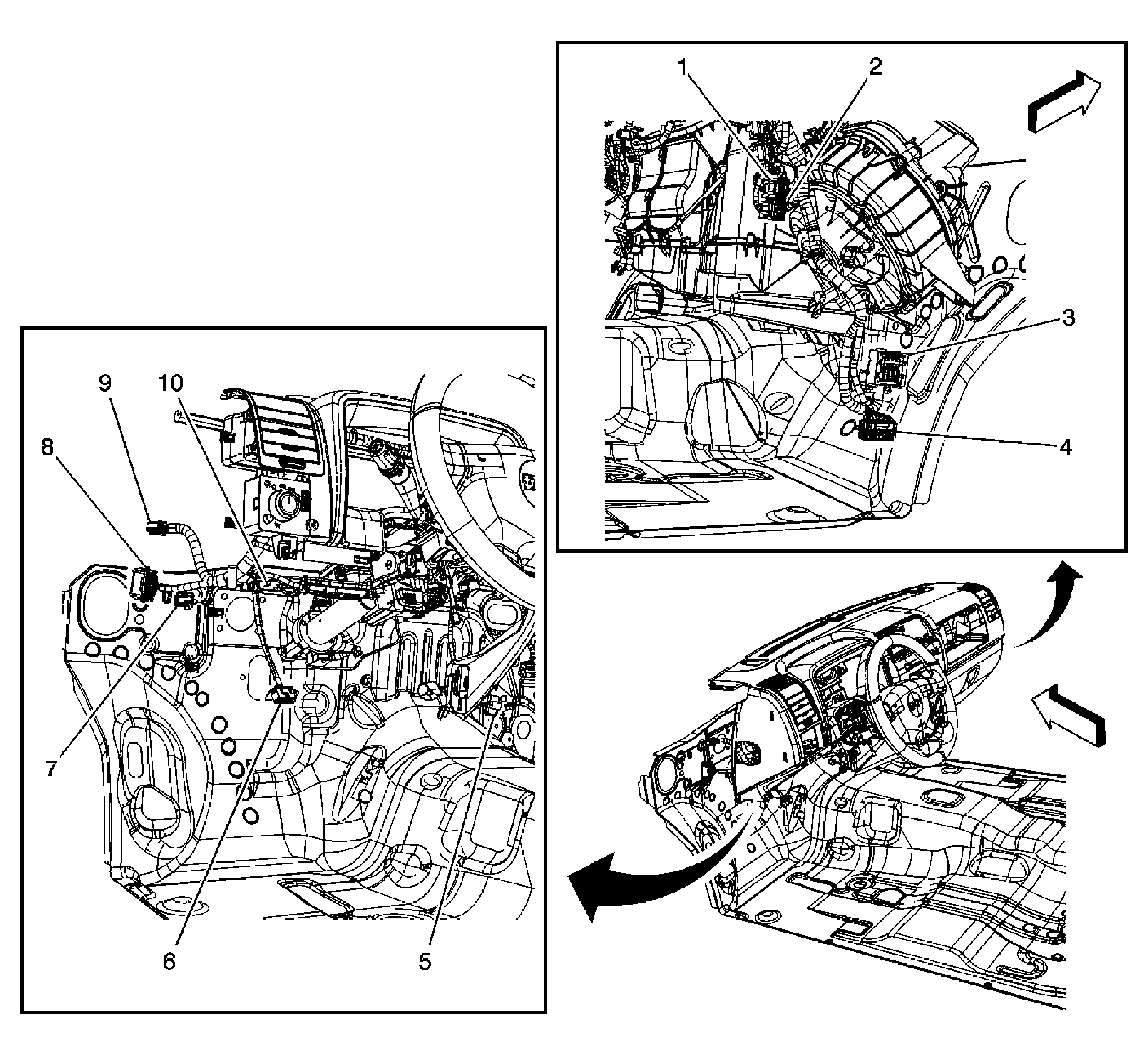 1
2
3
4
9
10
8
7
6
5