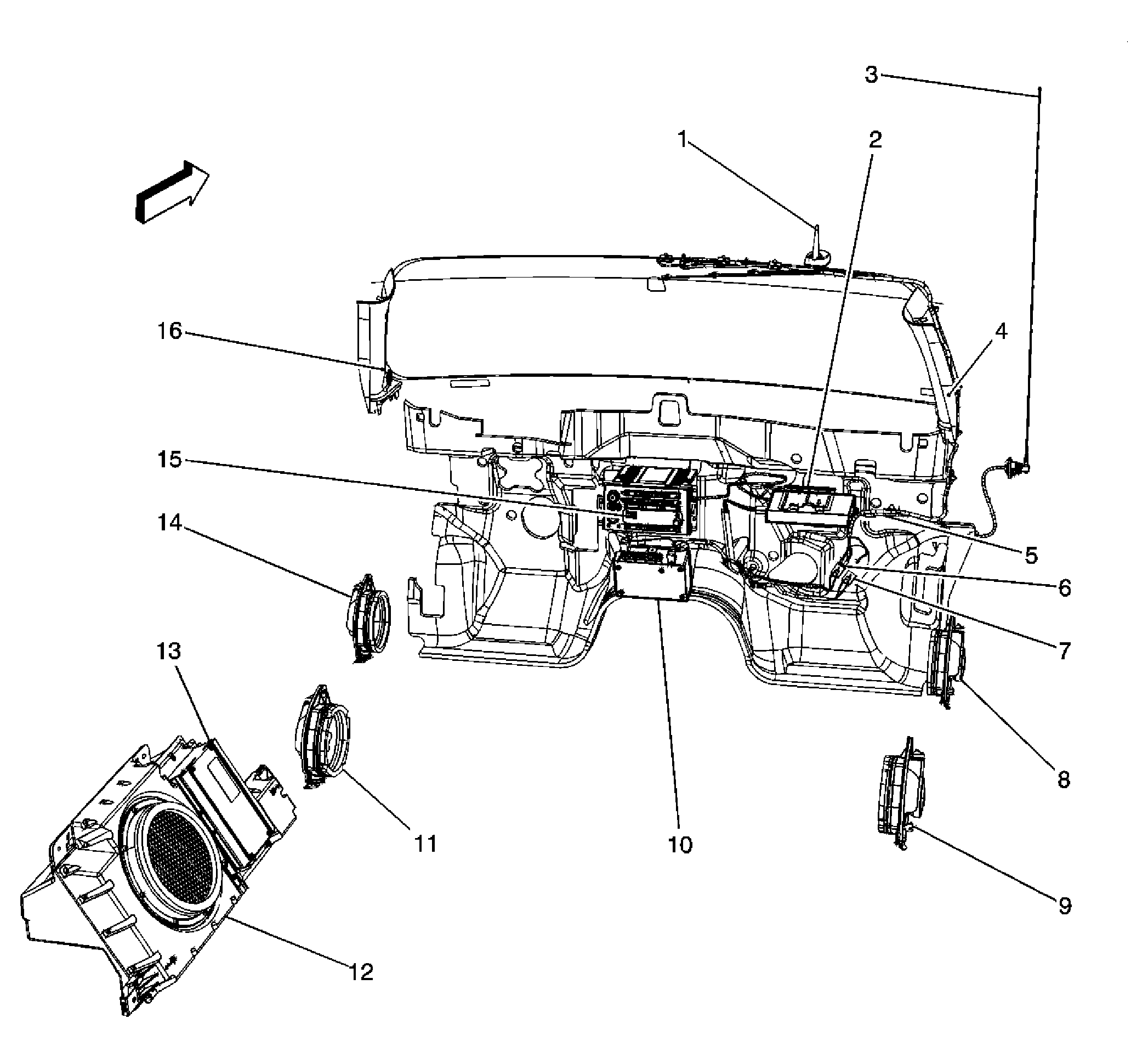 3
1
2
16
4
15
14
5
6
7
13
8
11
10
9
12