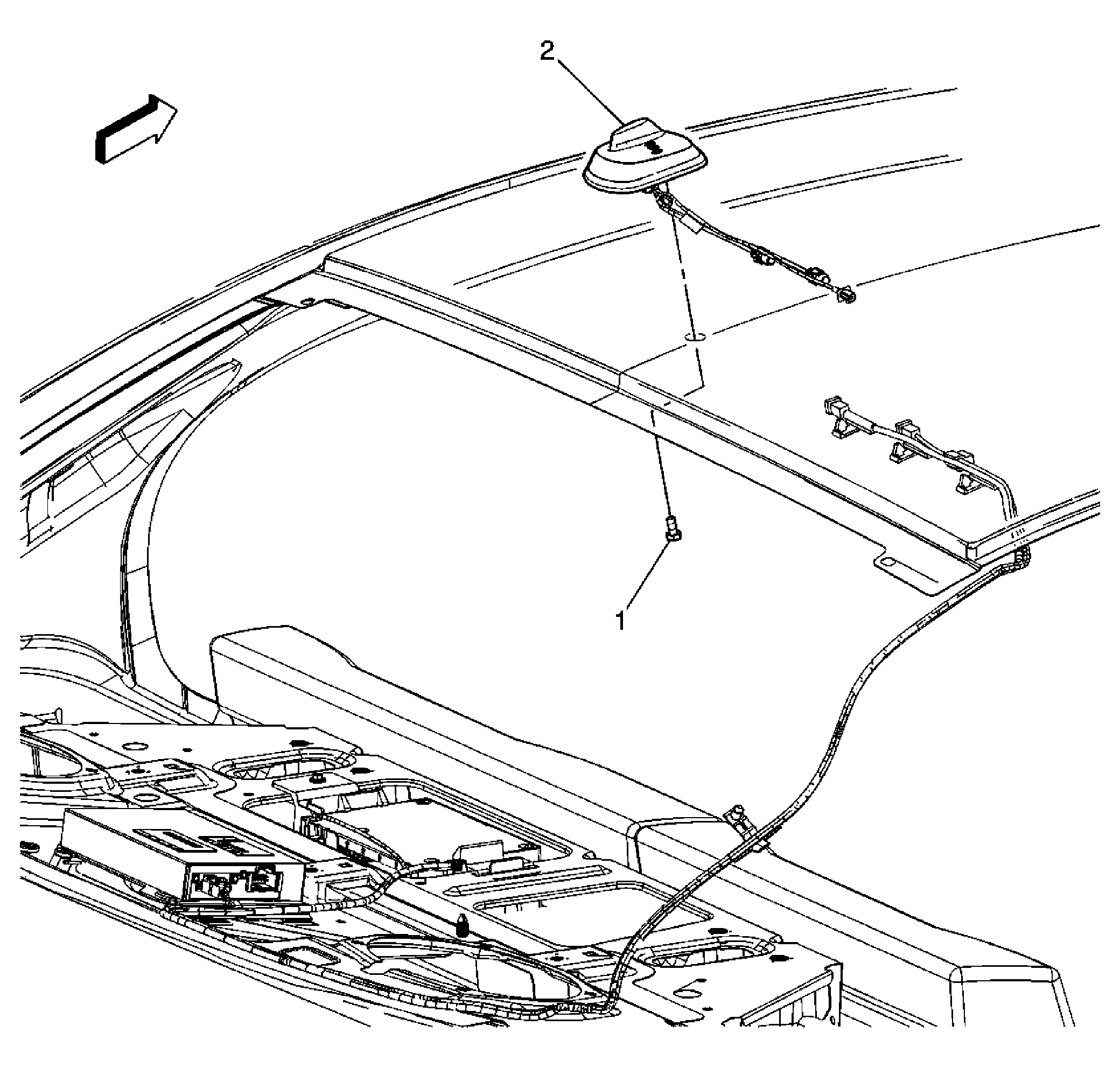 2

1