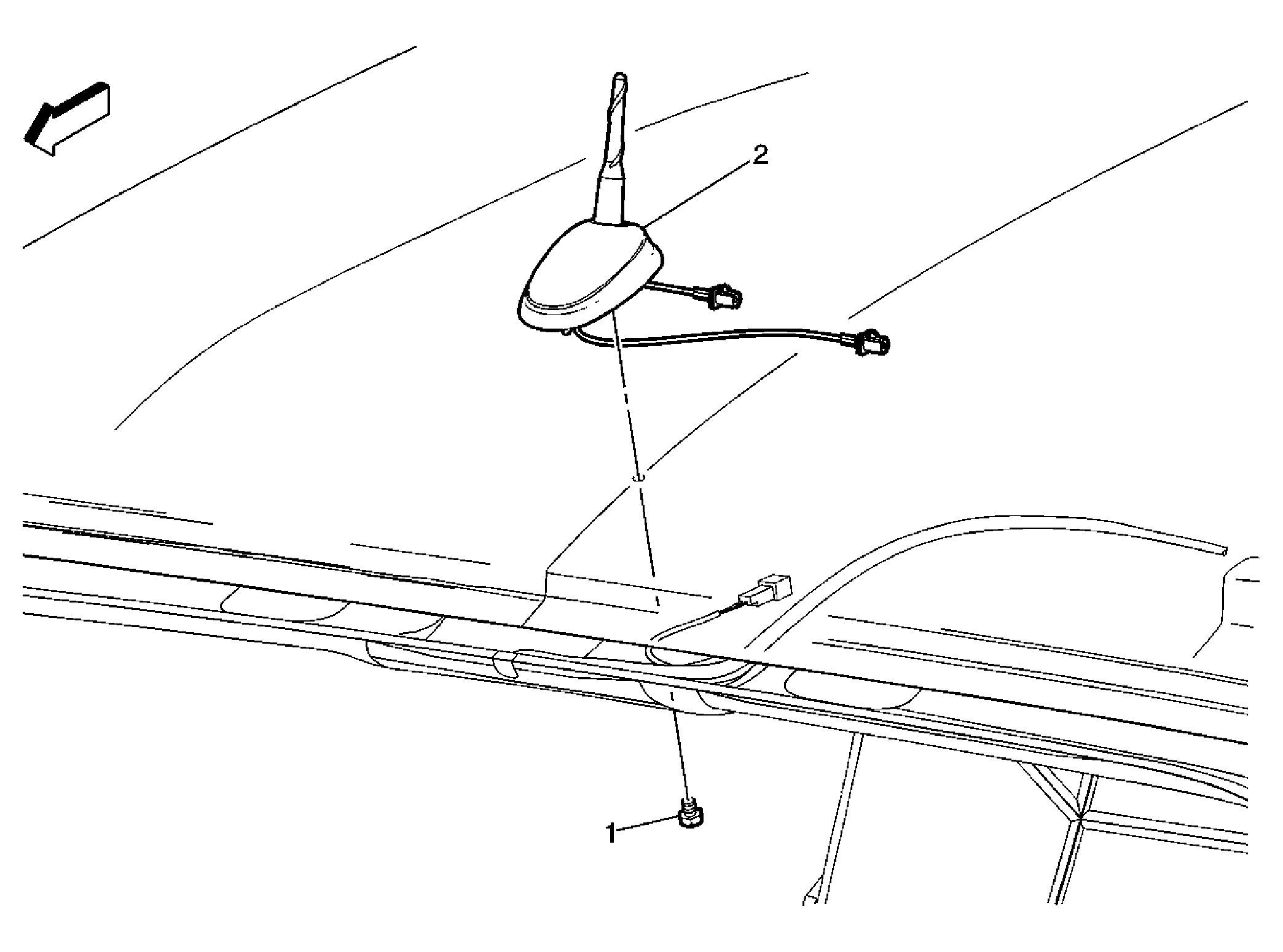 2

1