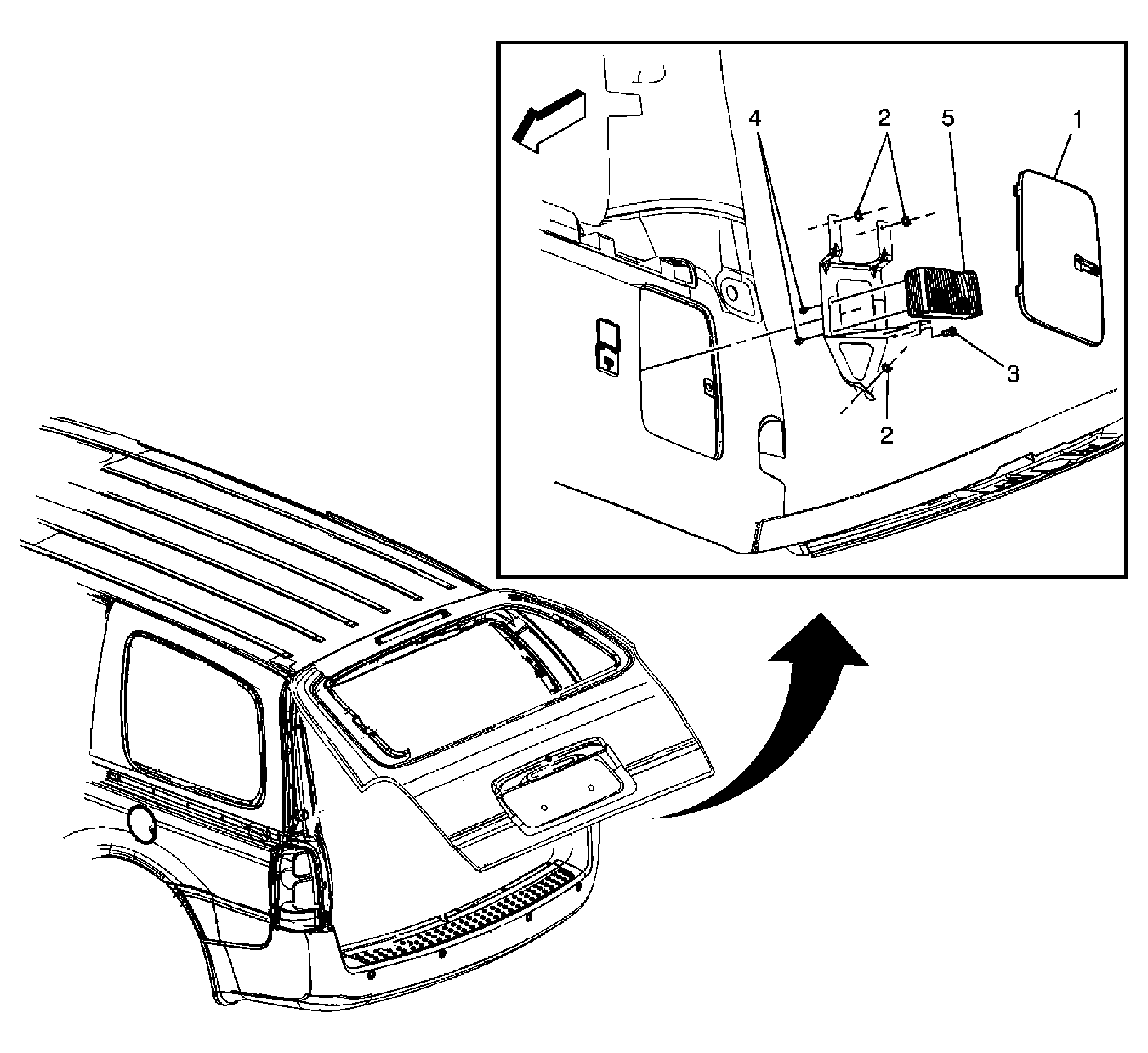 4
2
5
1
3
2