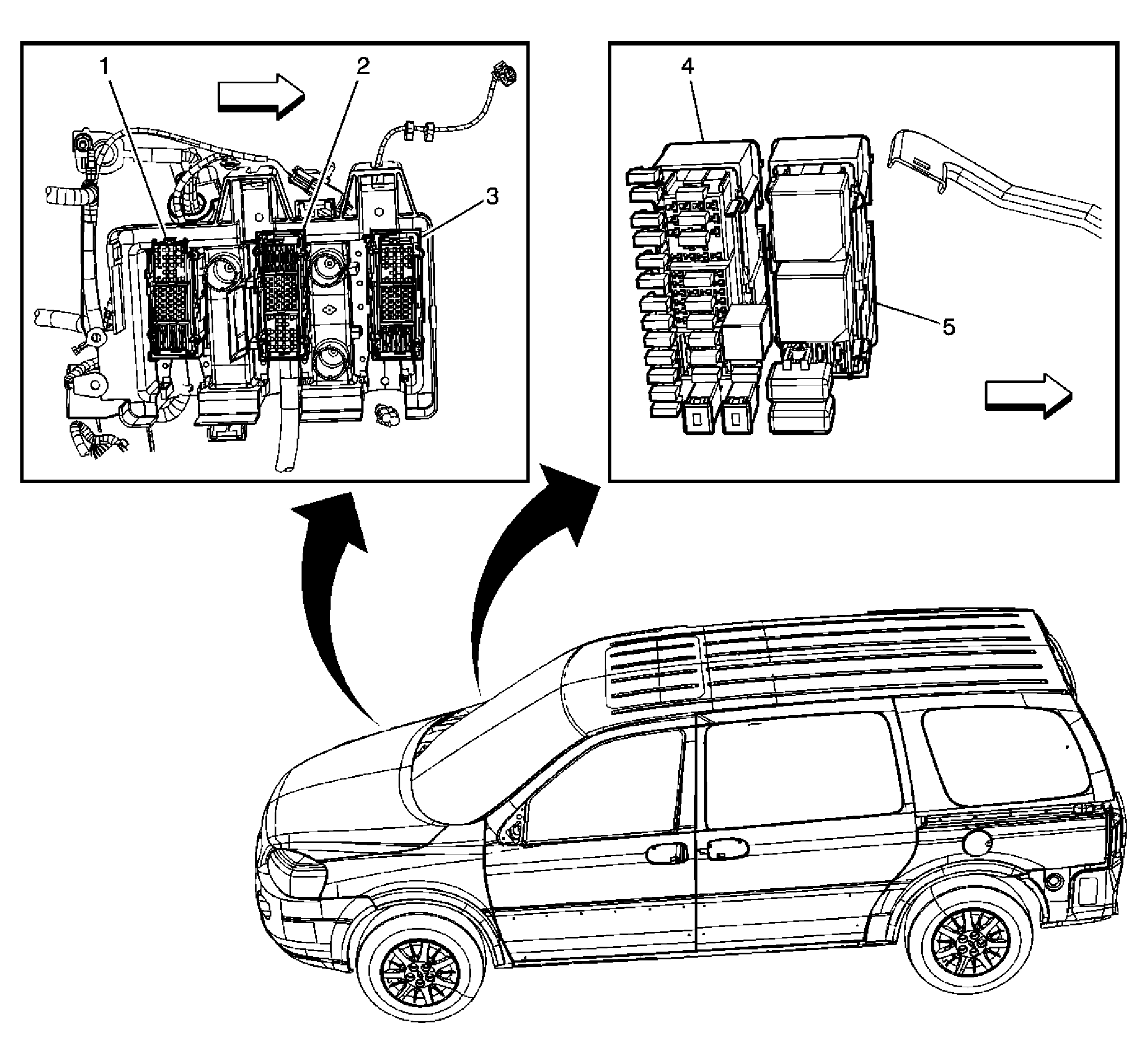 1
2
3
4
5