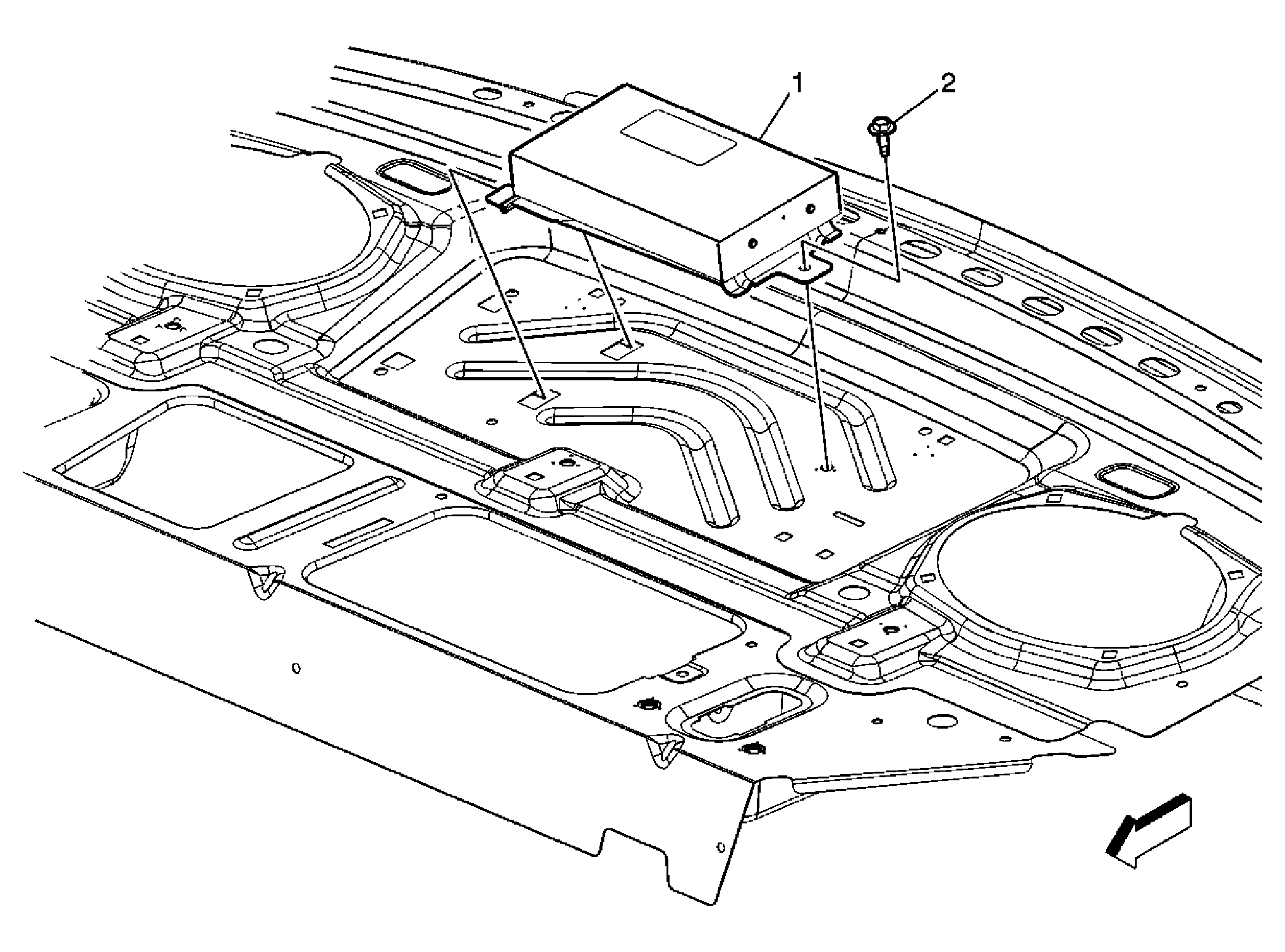 1
2