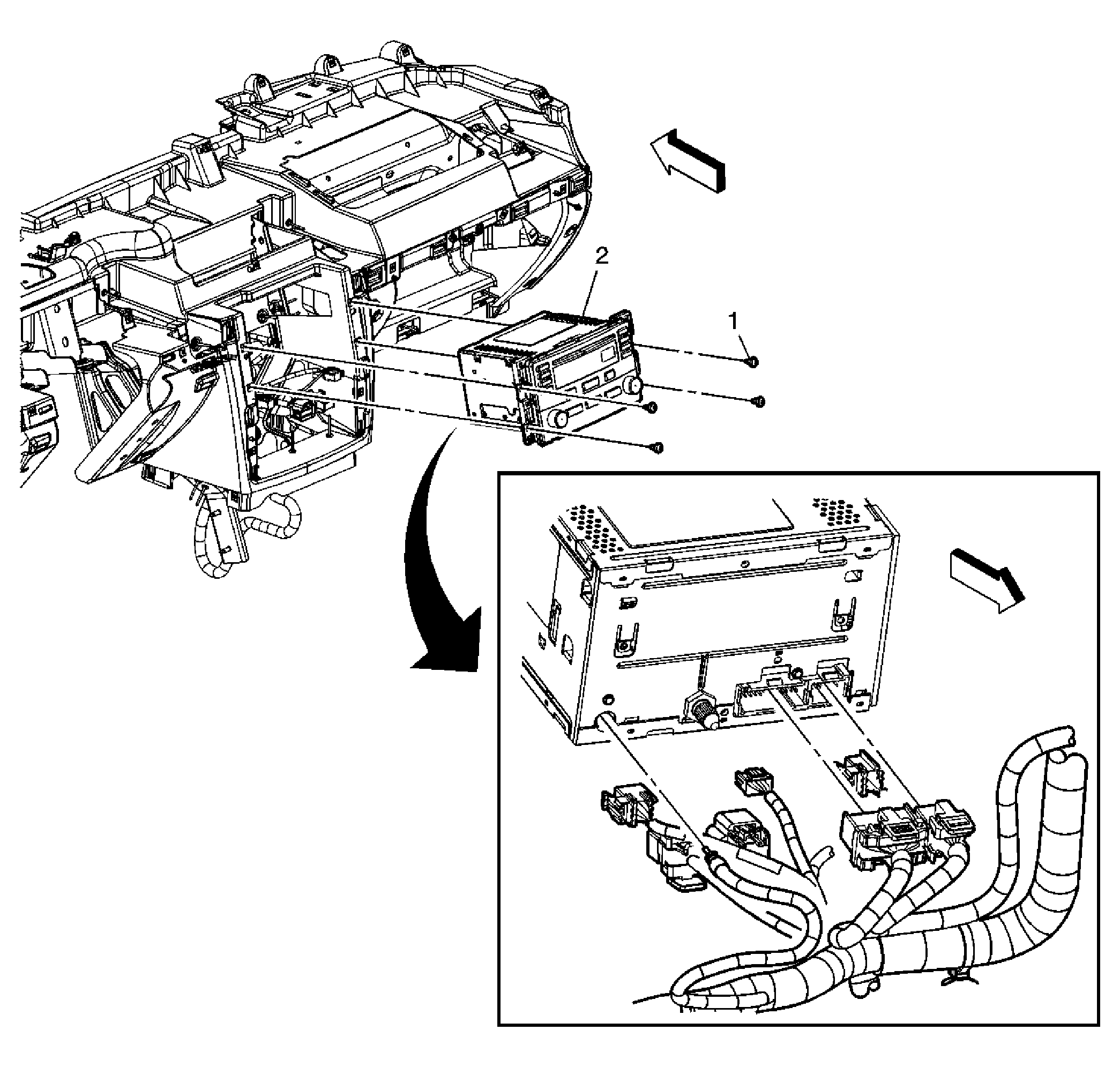 2

1