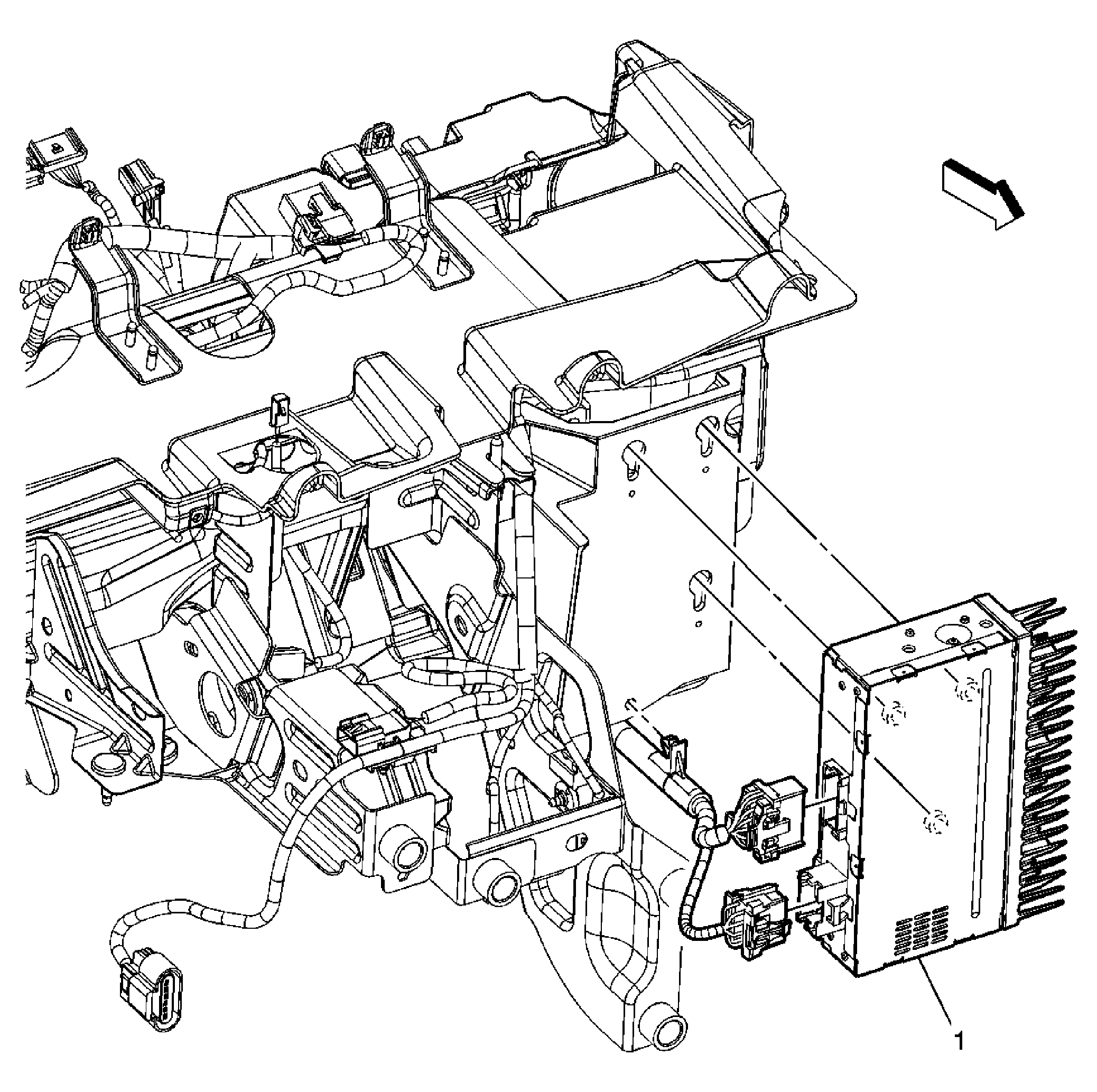 1