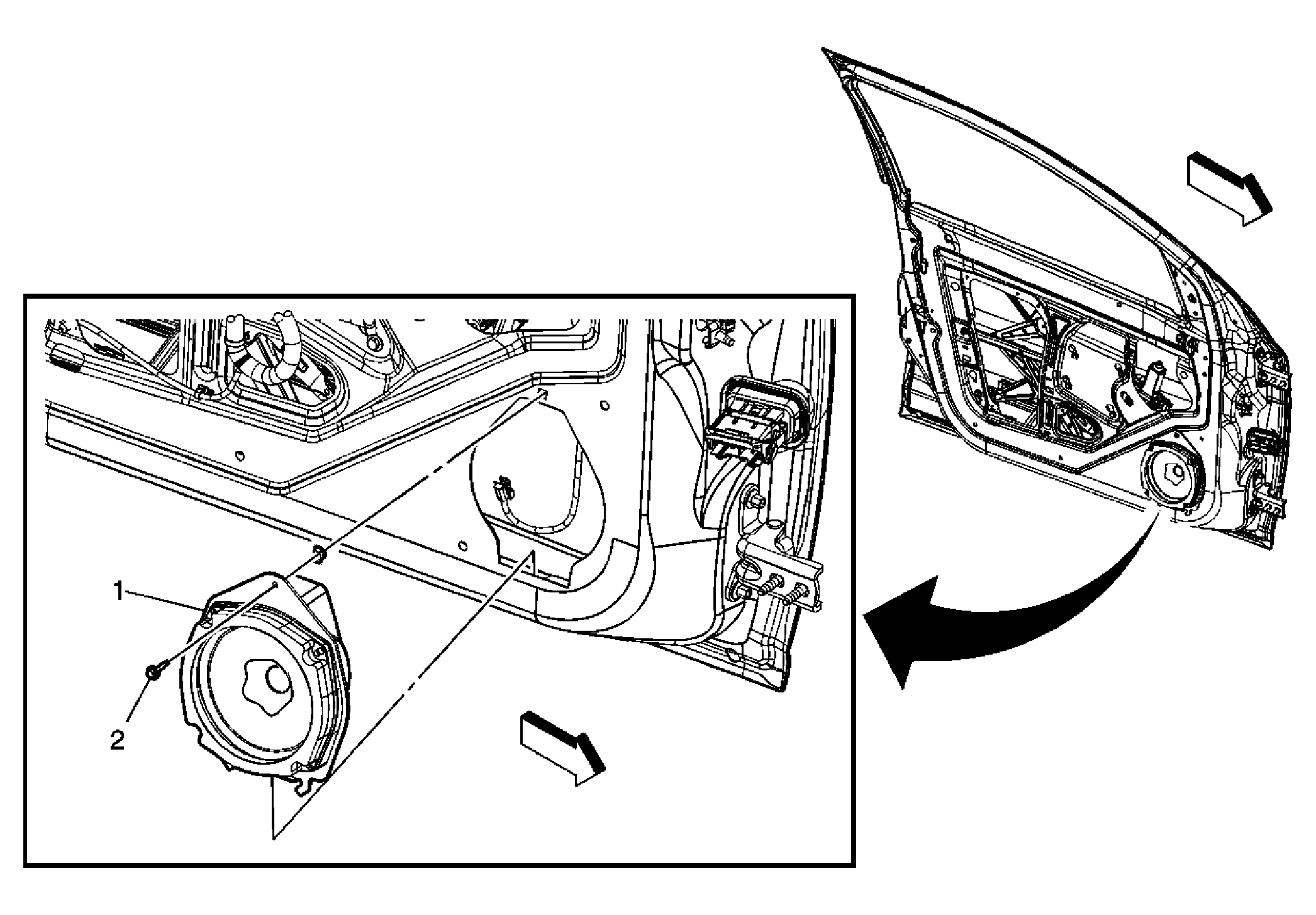 1
2