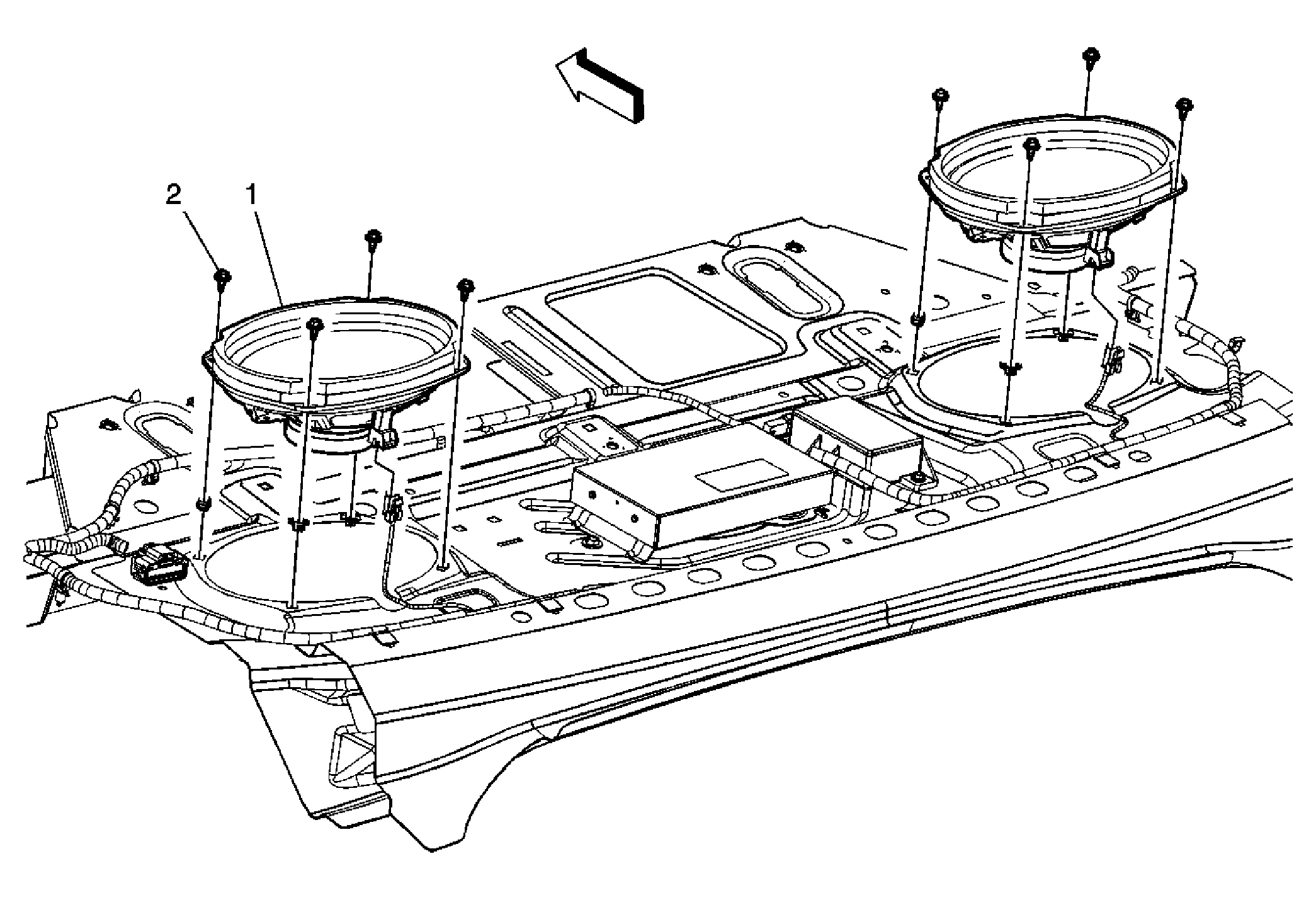 2
1