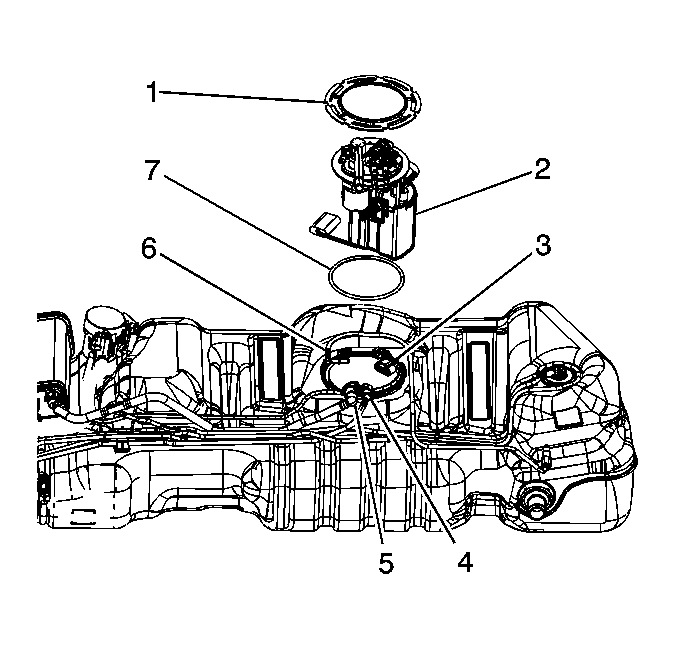 1
7
2
6
3
5
4