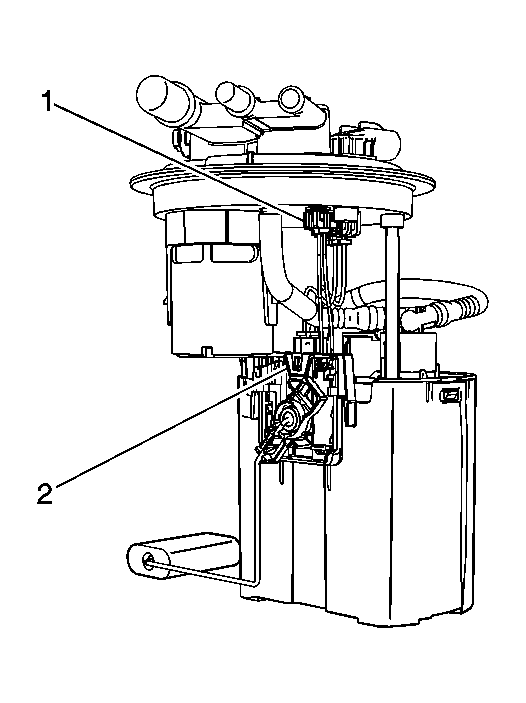 1

2