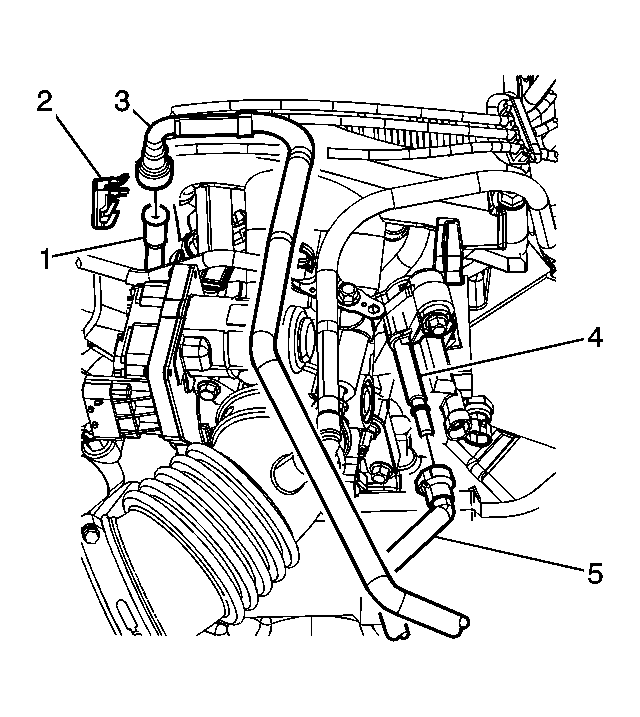 2
3
1
4
5