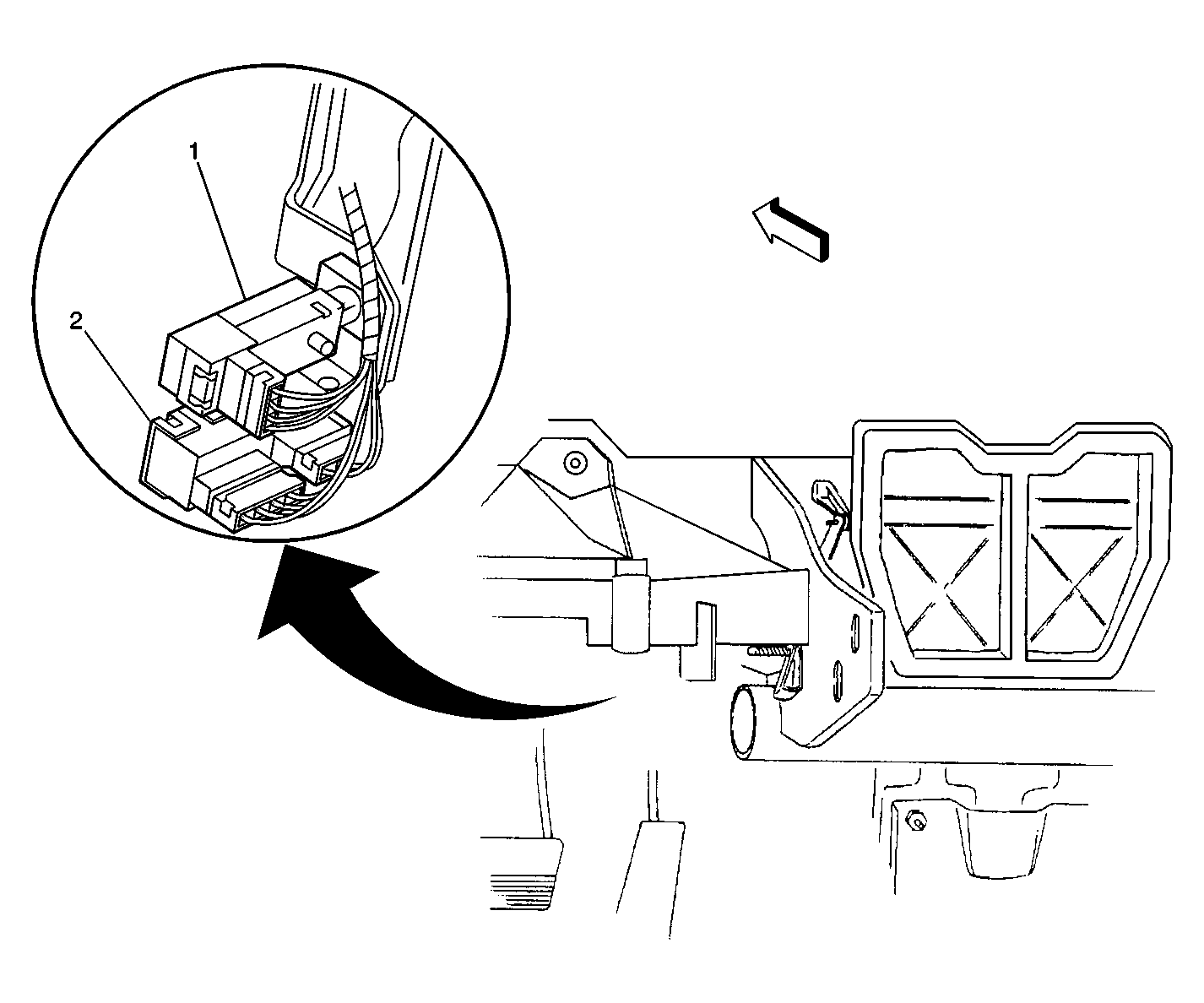 1
2