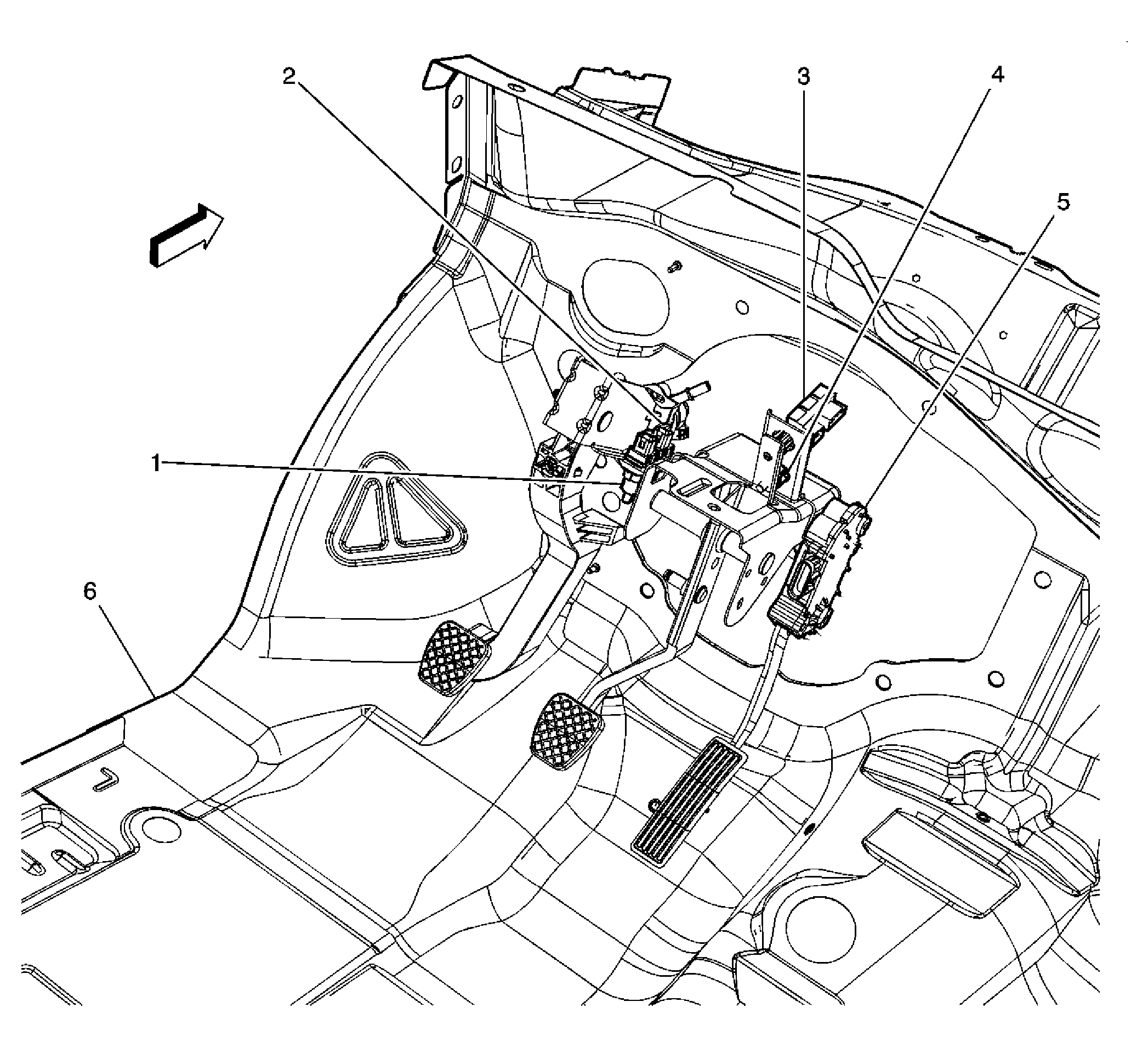 2
3
4
5
1
6