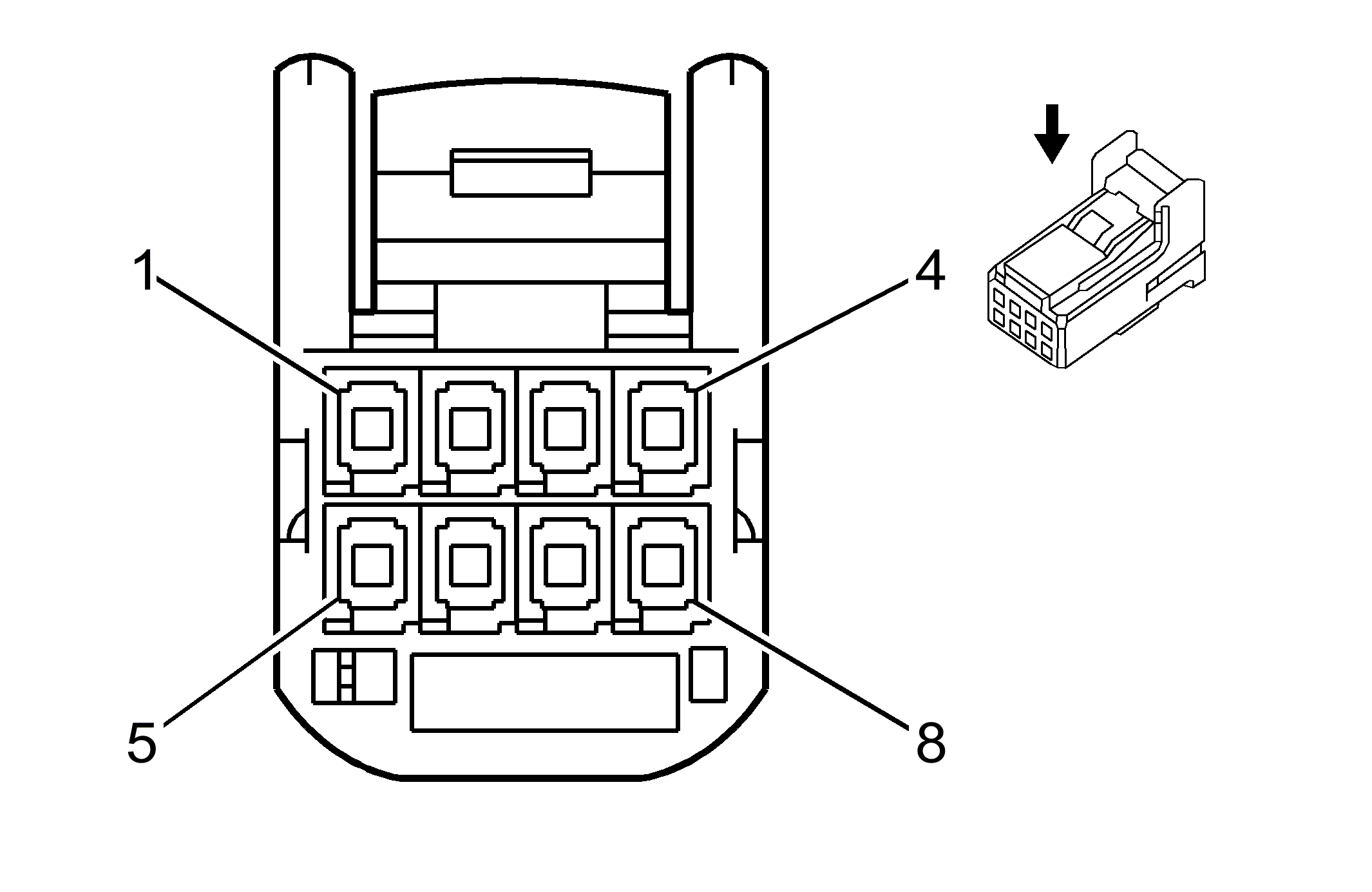 1
4
5
8