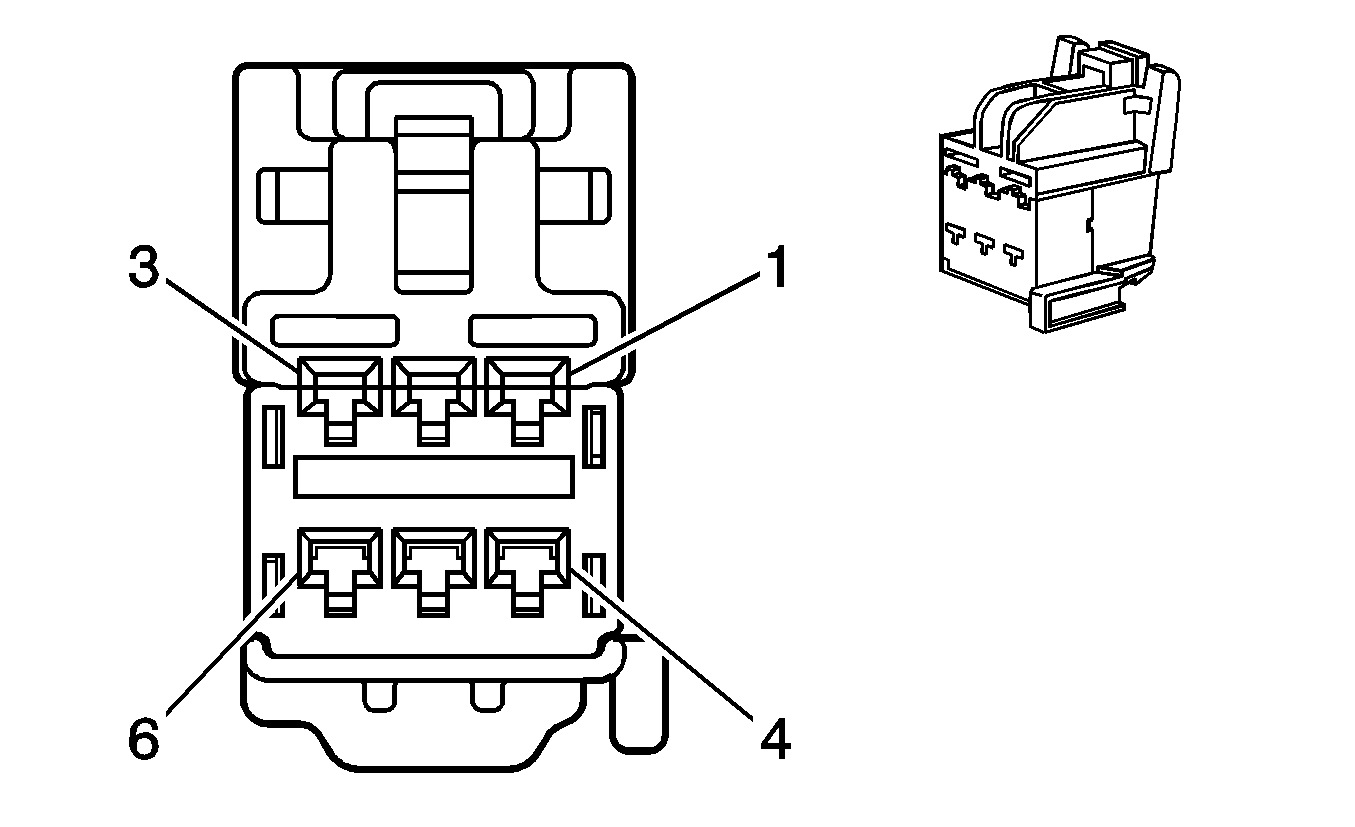 3
1
6
4