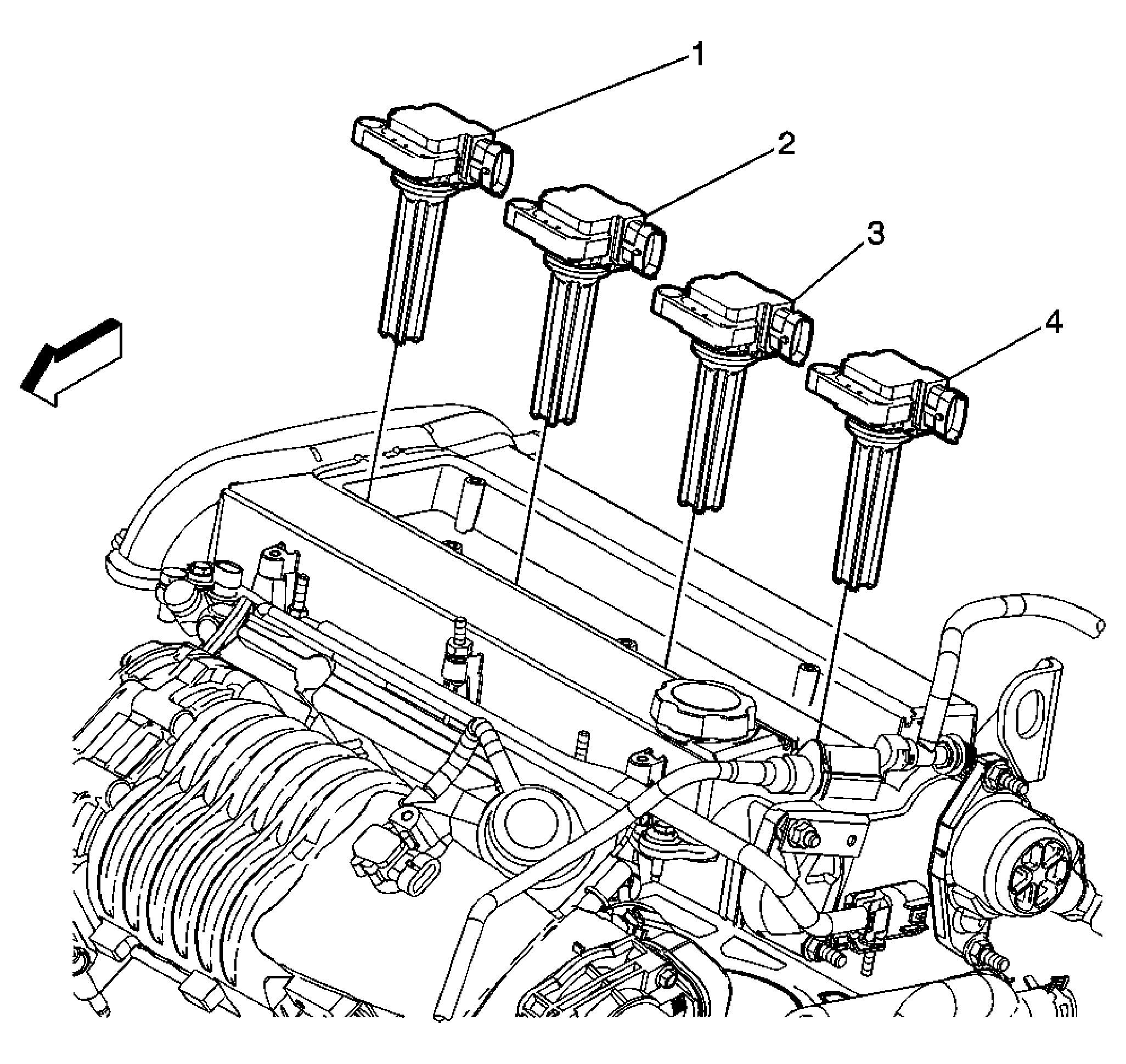 1
2
3
4