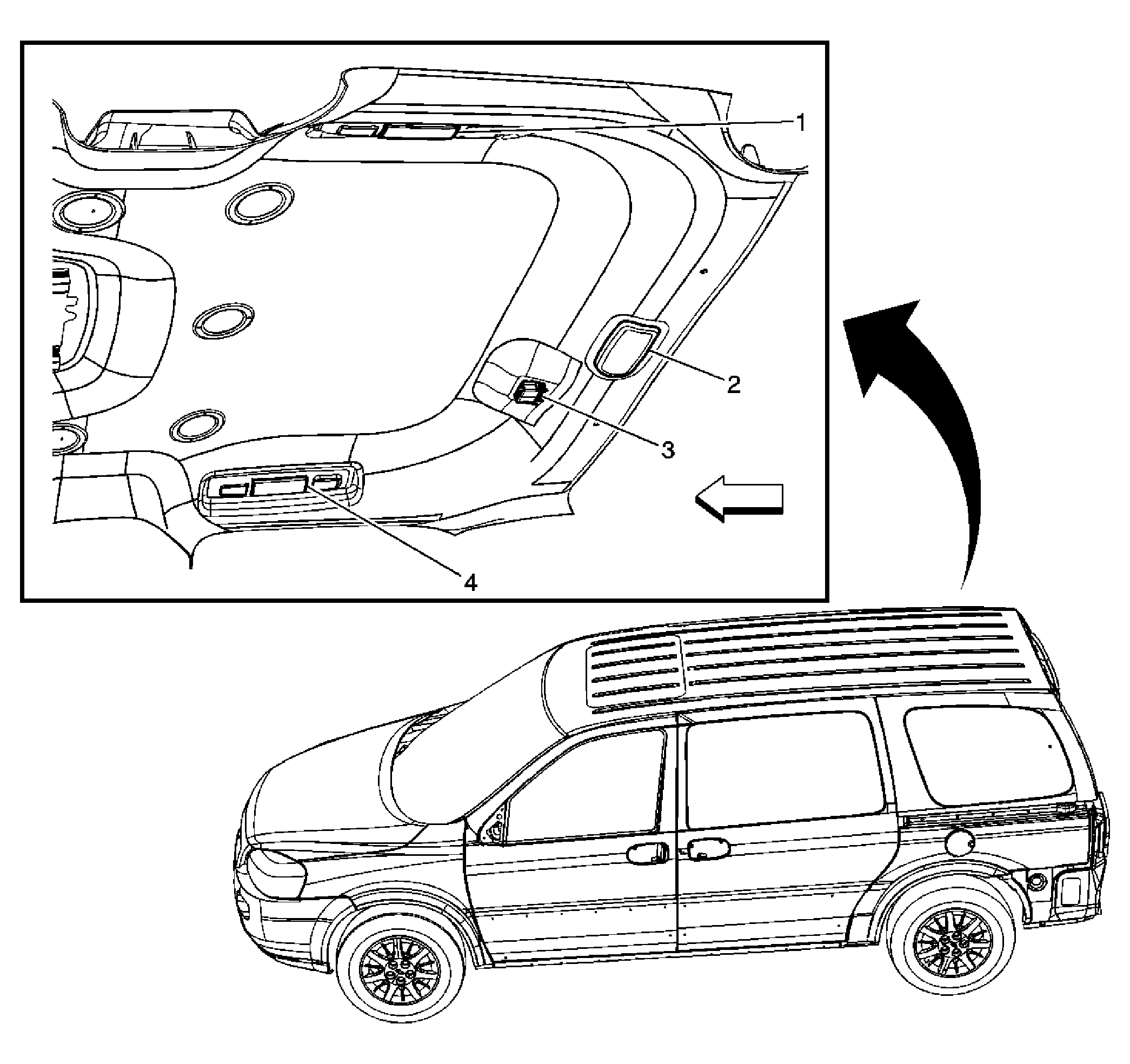 1
2
3
4