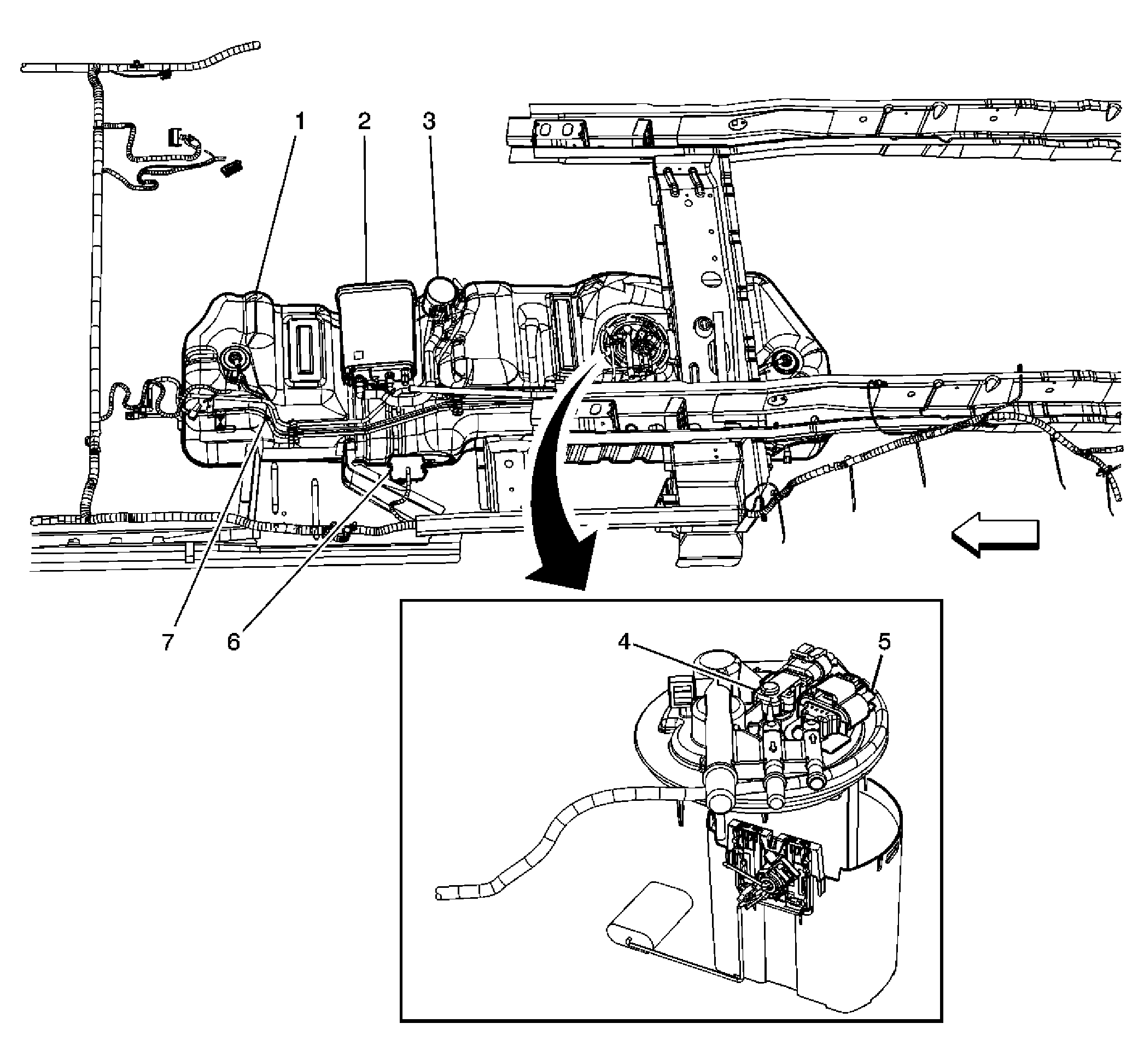 1
2
3
7
6
4
5