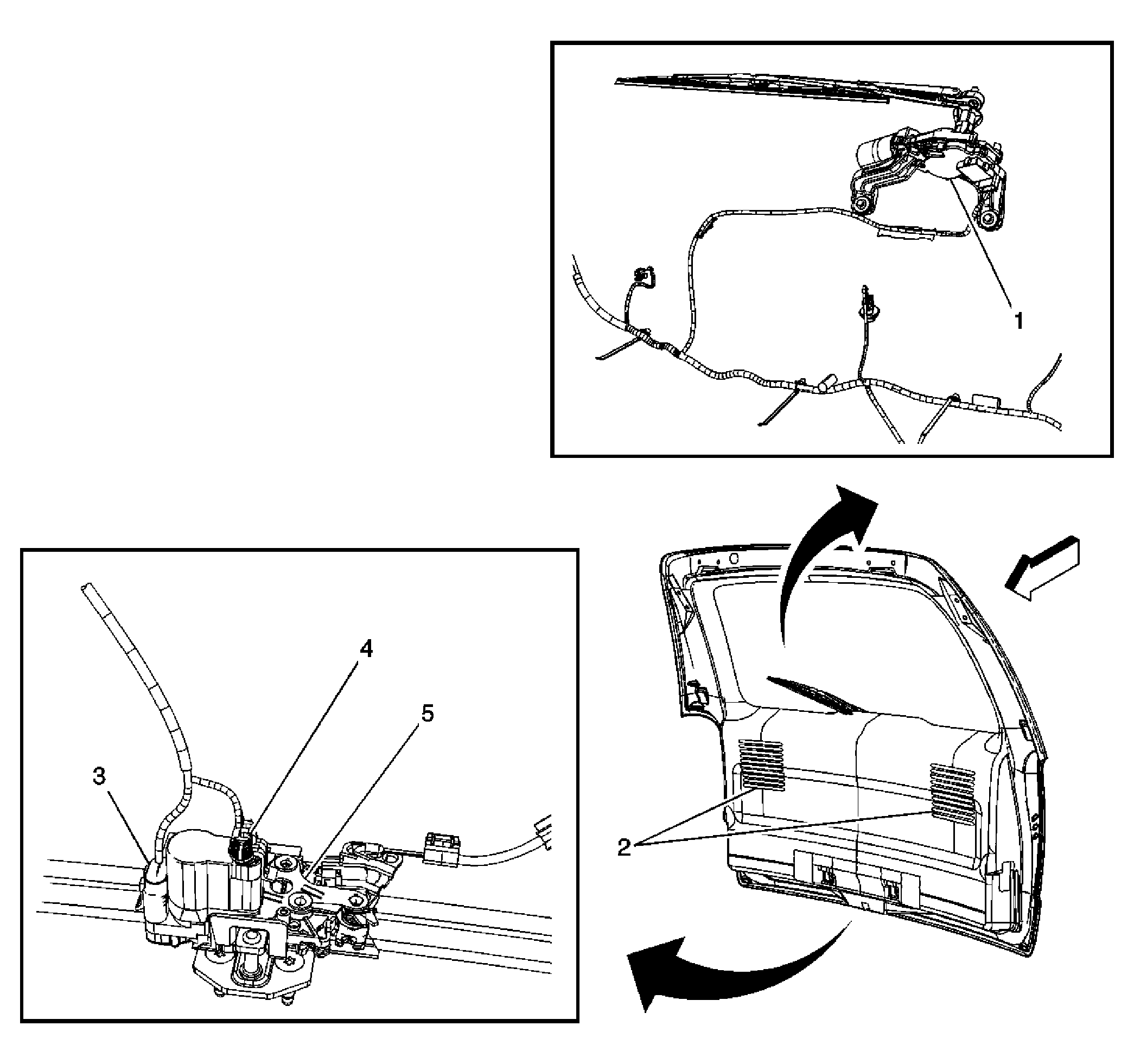 1

4

5

3

2