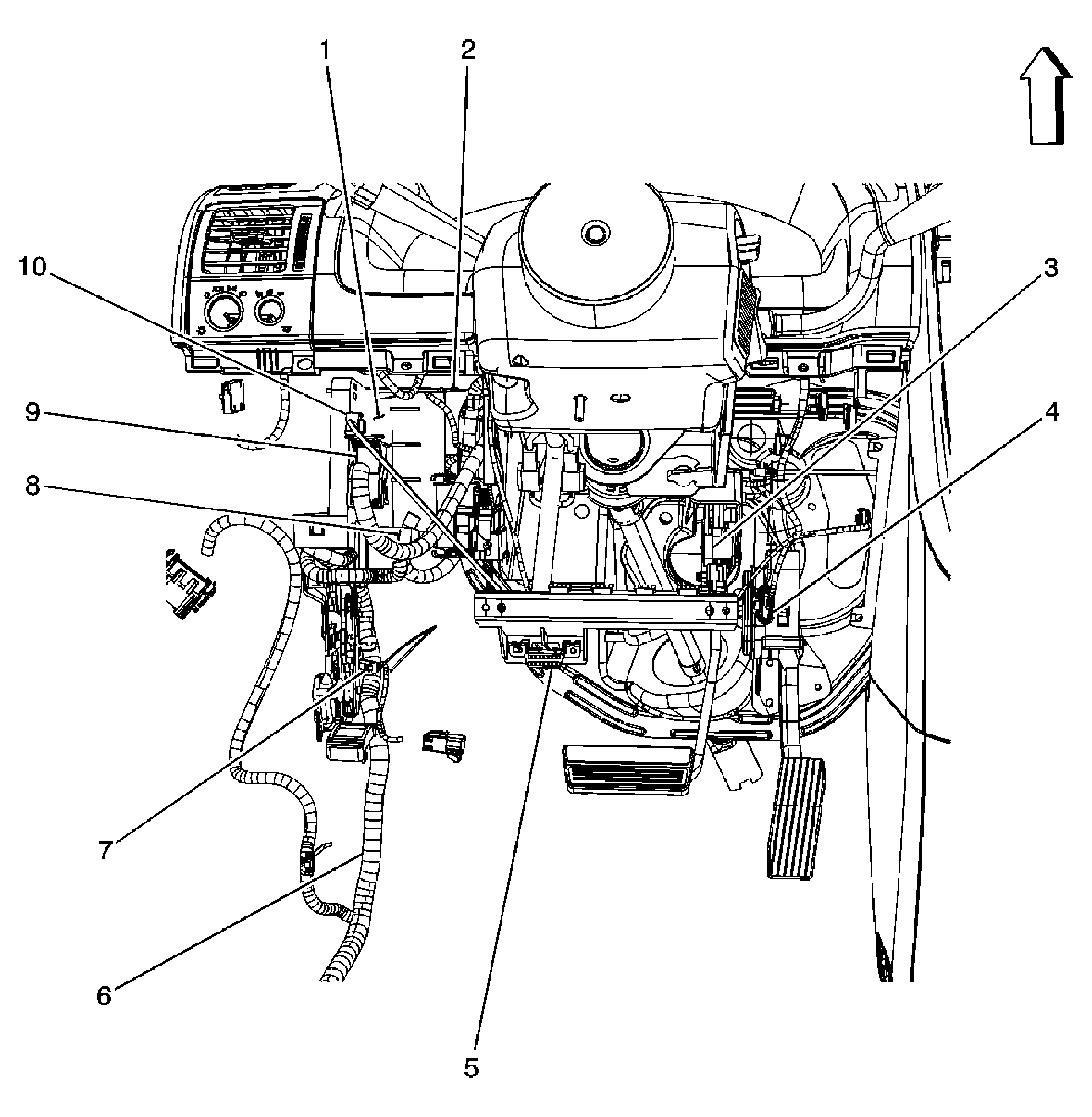 1
2
10
3
9
4
8
7
6
5