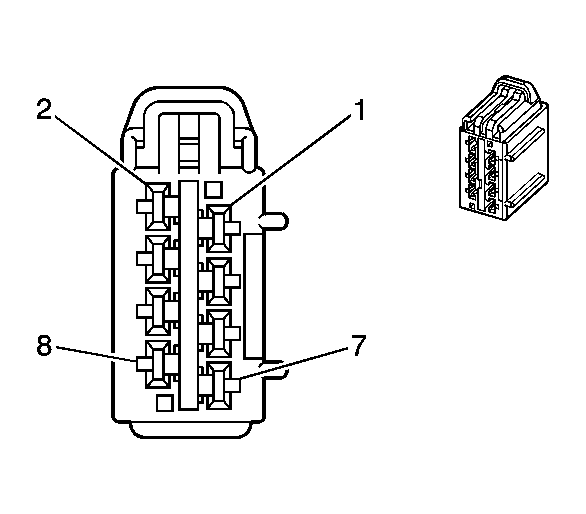 2
1
8
7