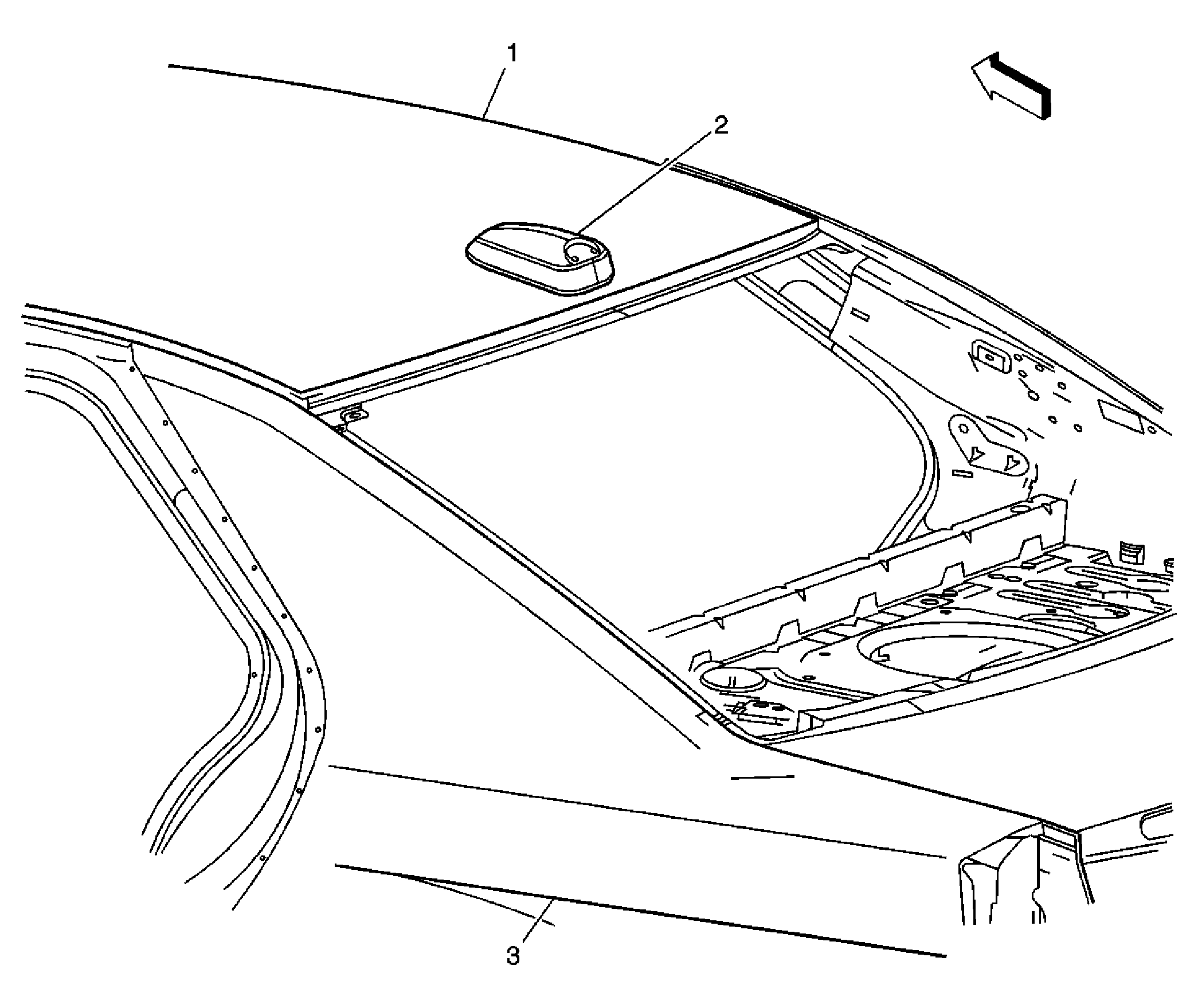 1
2
3