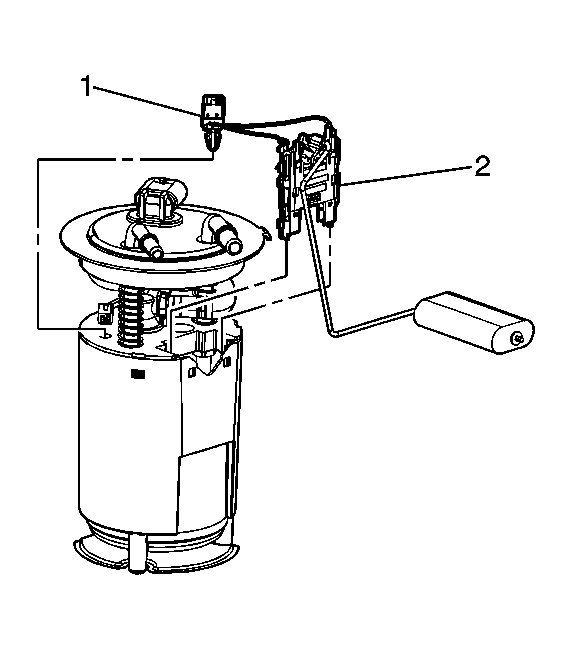 1
2