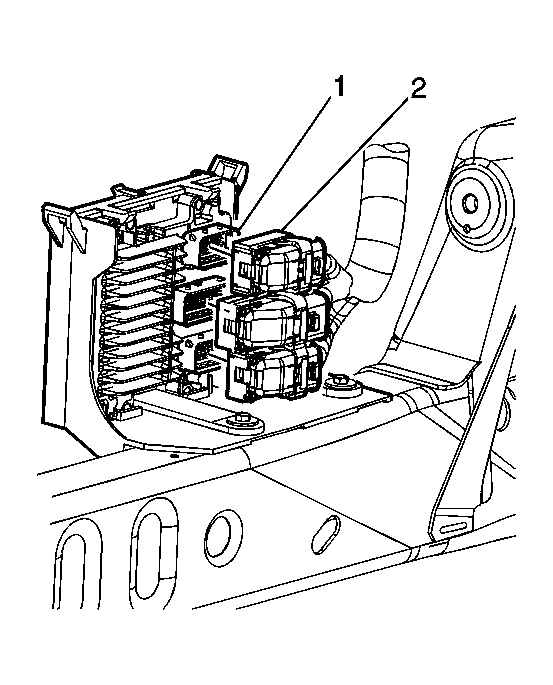 1
2