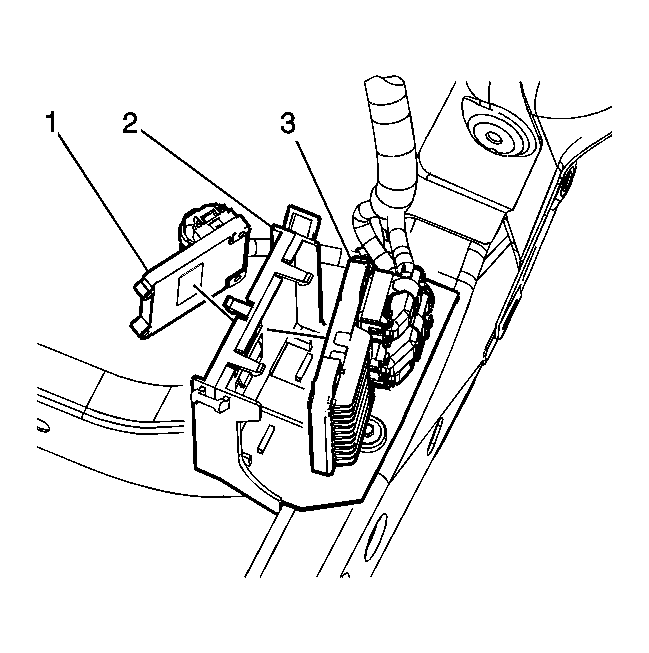 1
2
3