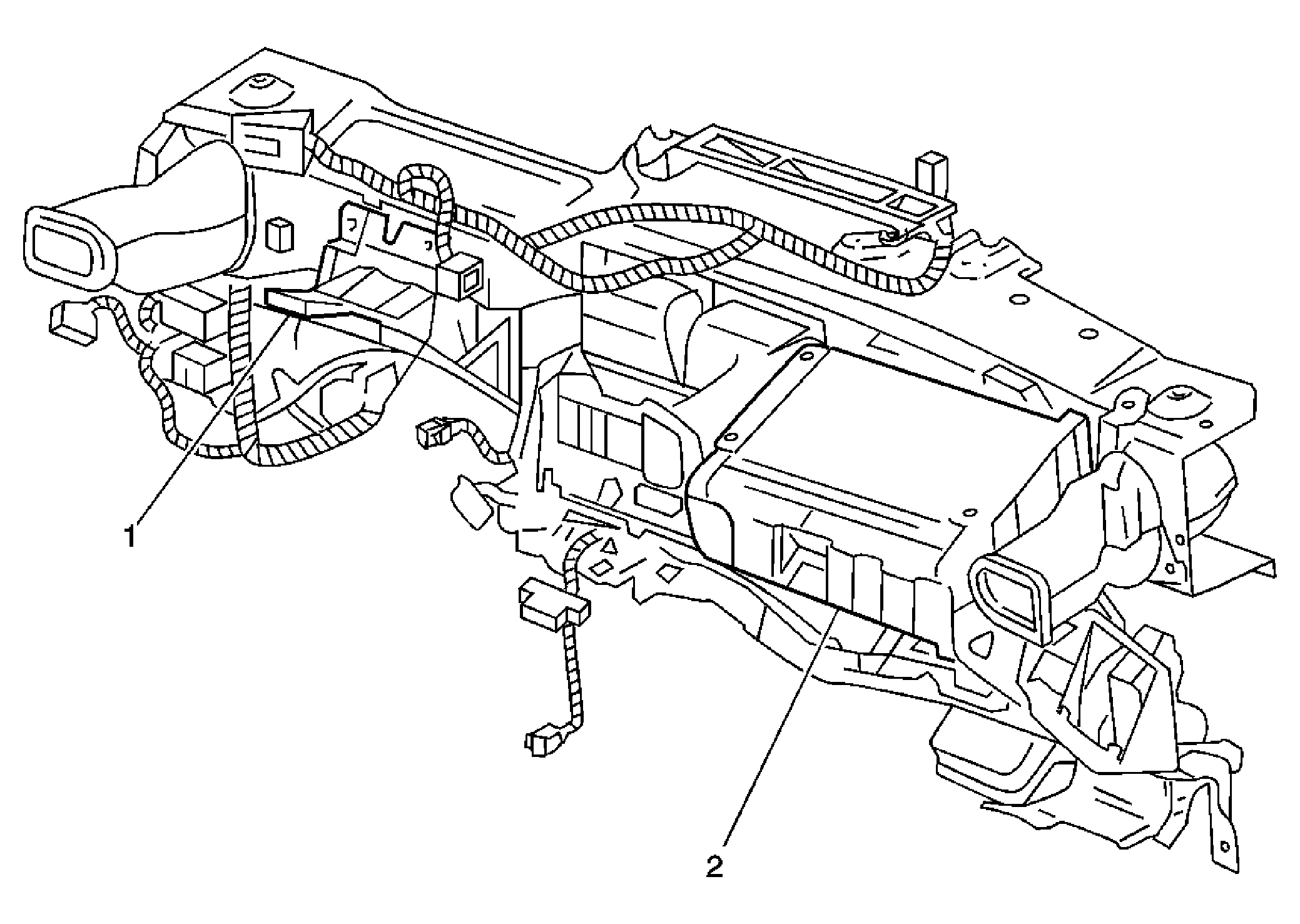 1

2