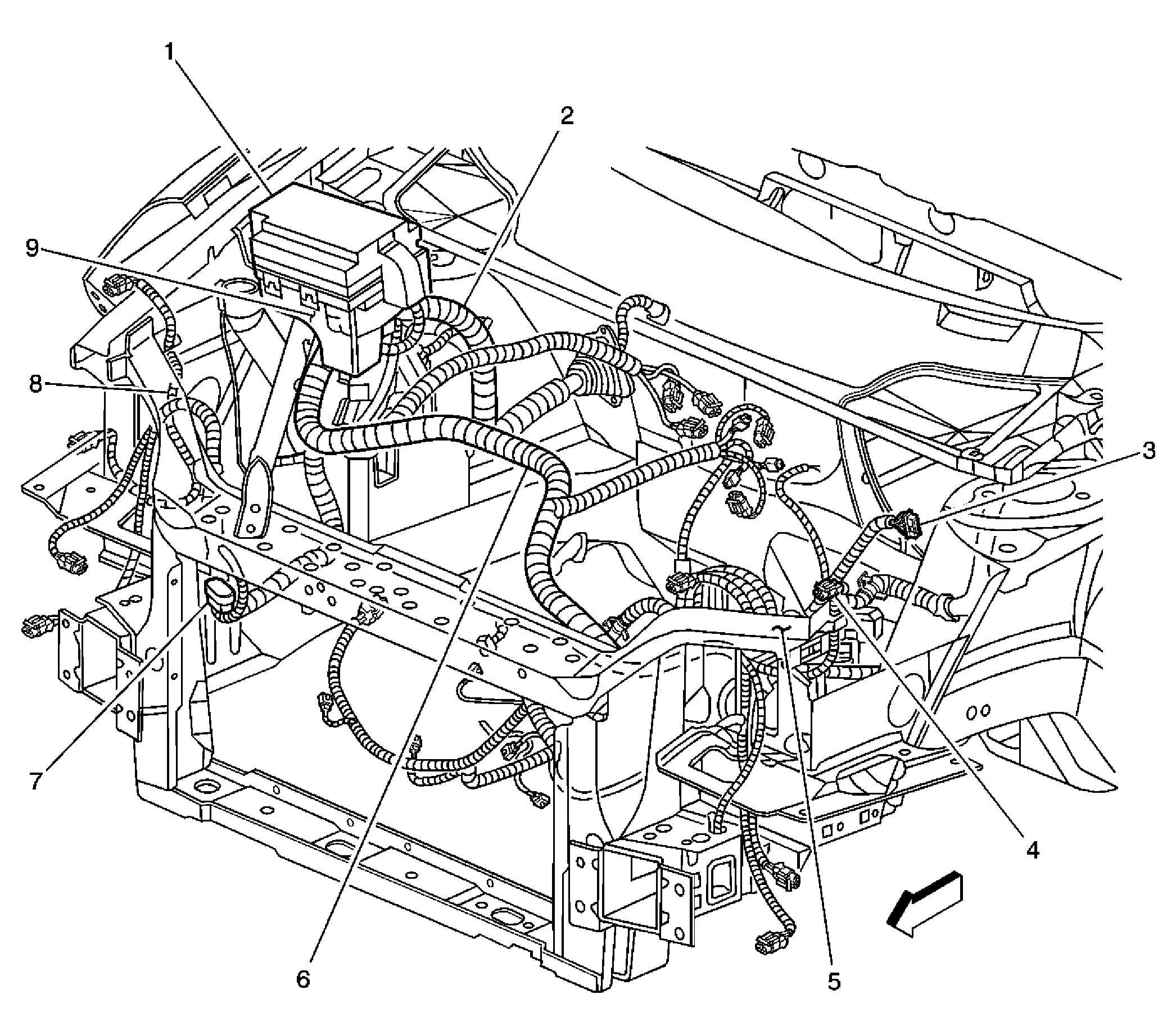 1
2
9
8
3
7
4
6
5