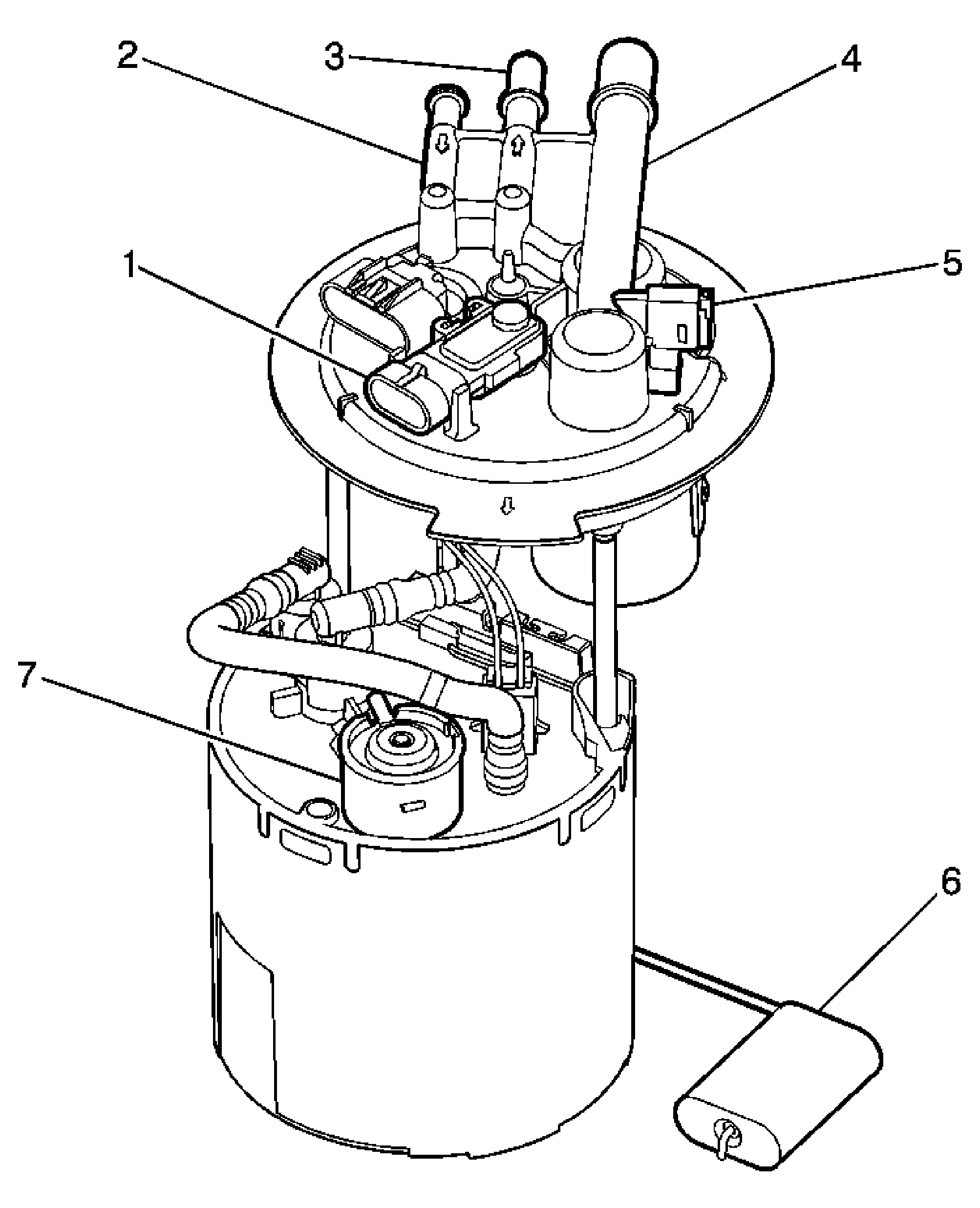 2
3
4
1
5
7
6