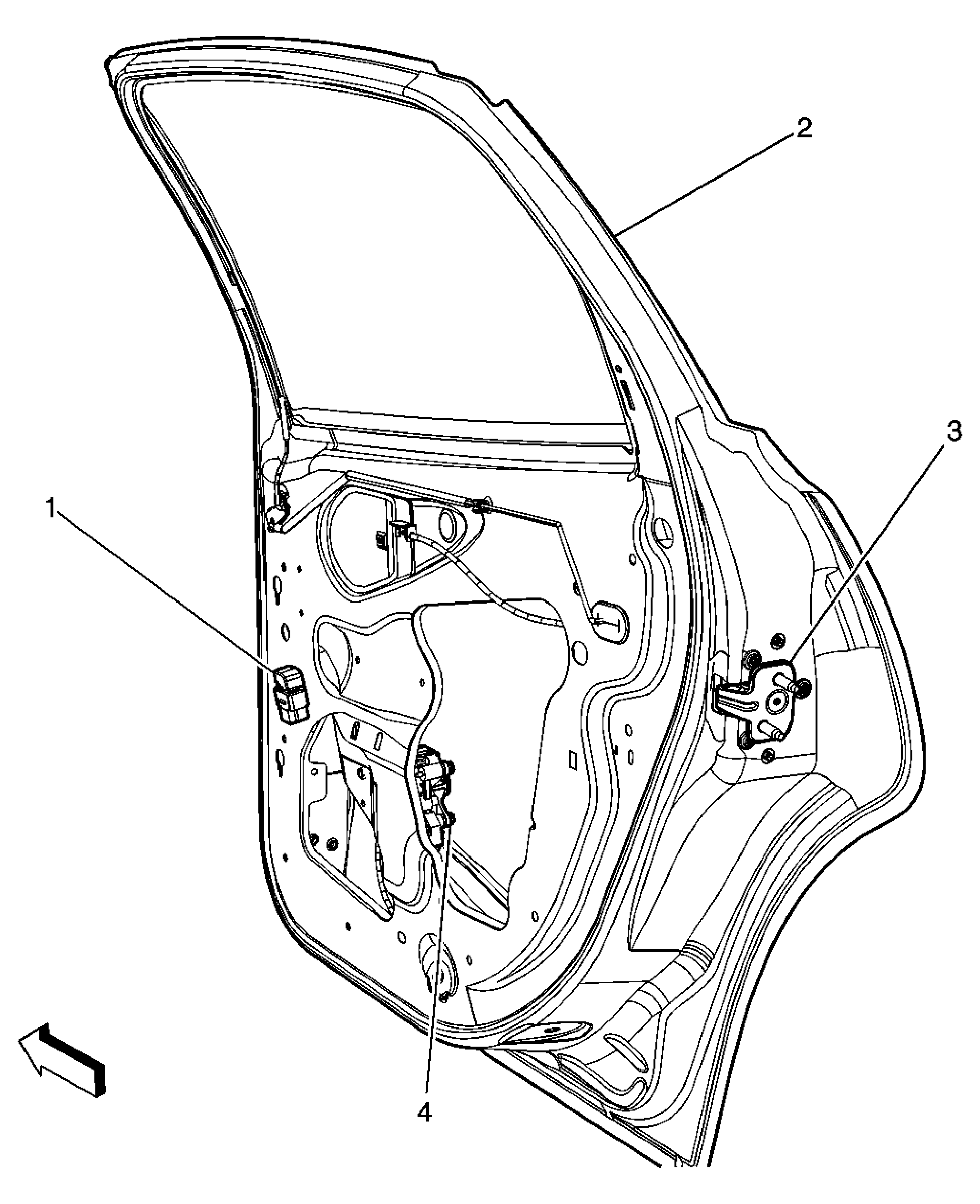 2
3
1
4