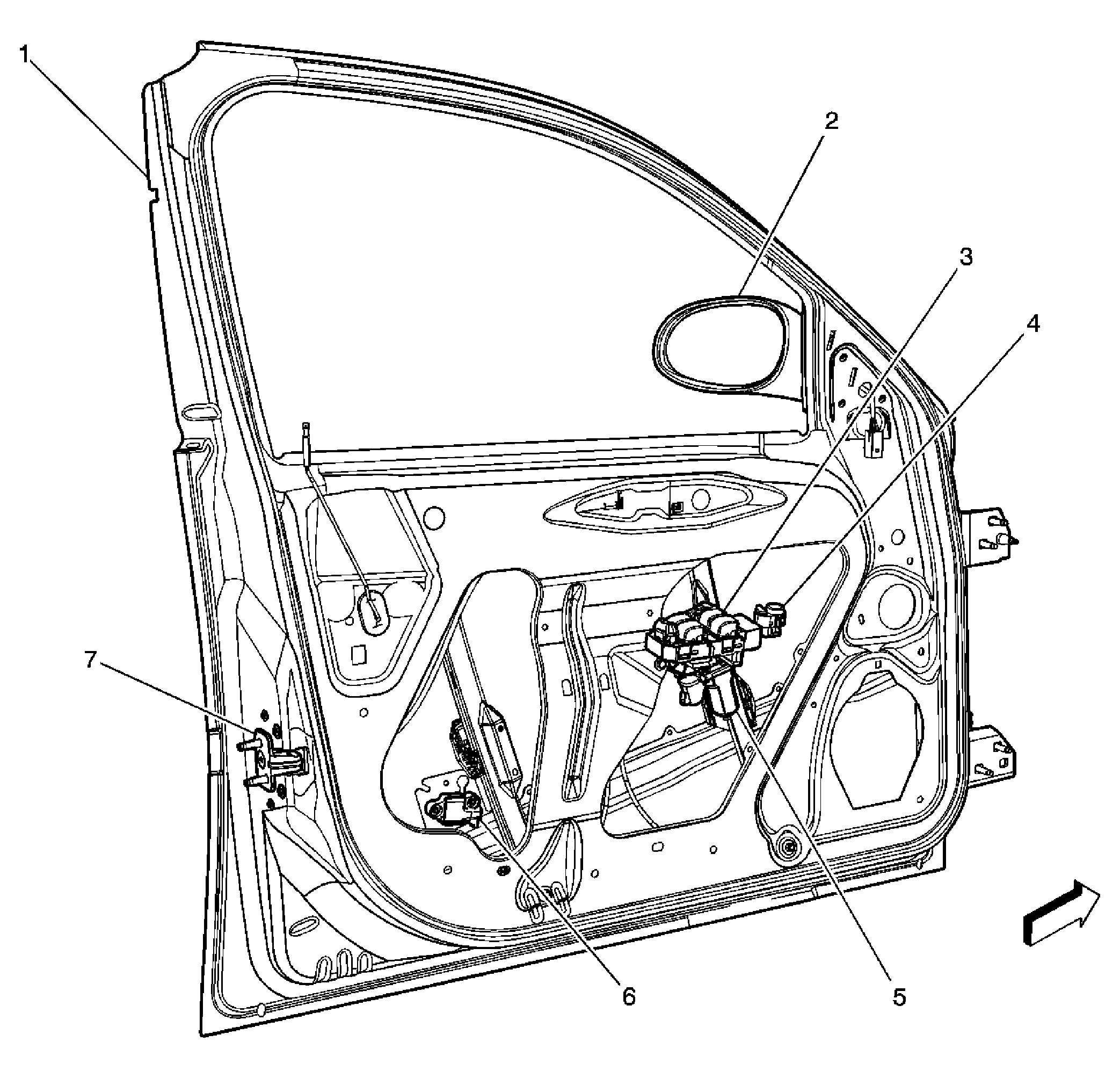 1
2
3
4
7
6
5