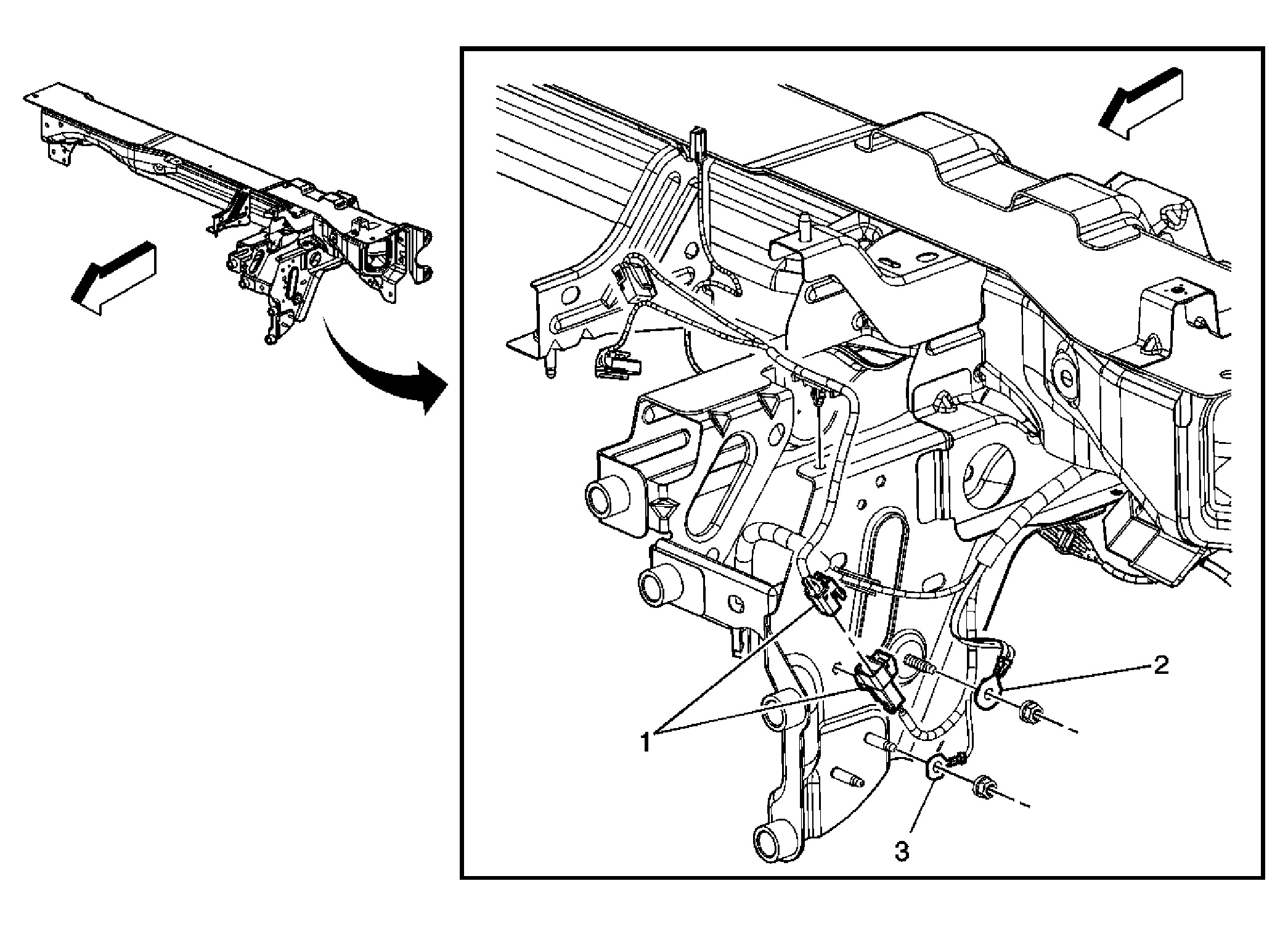 2
1
3