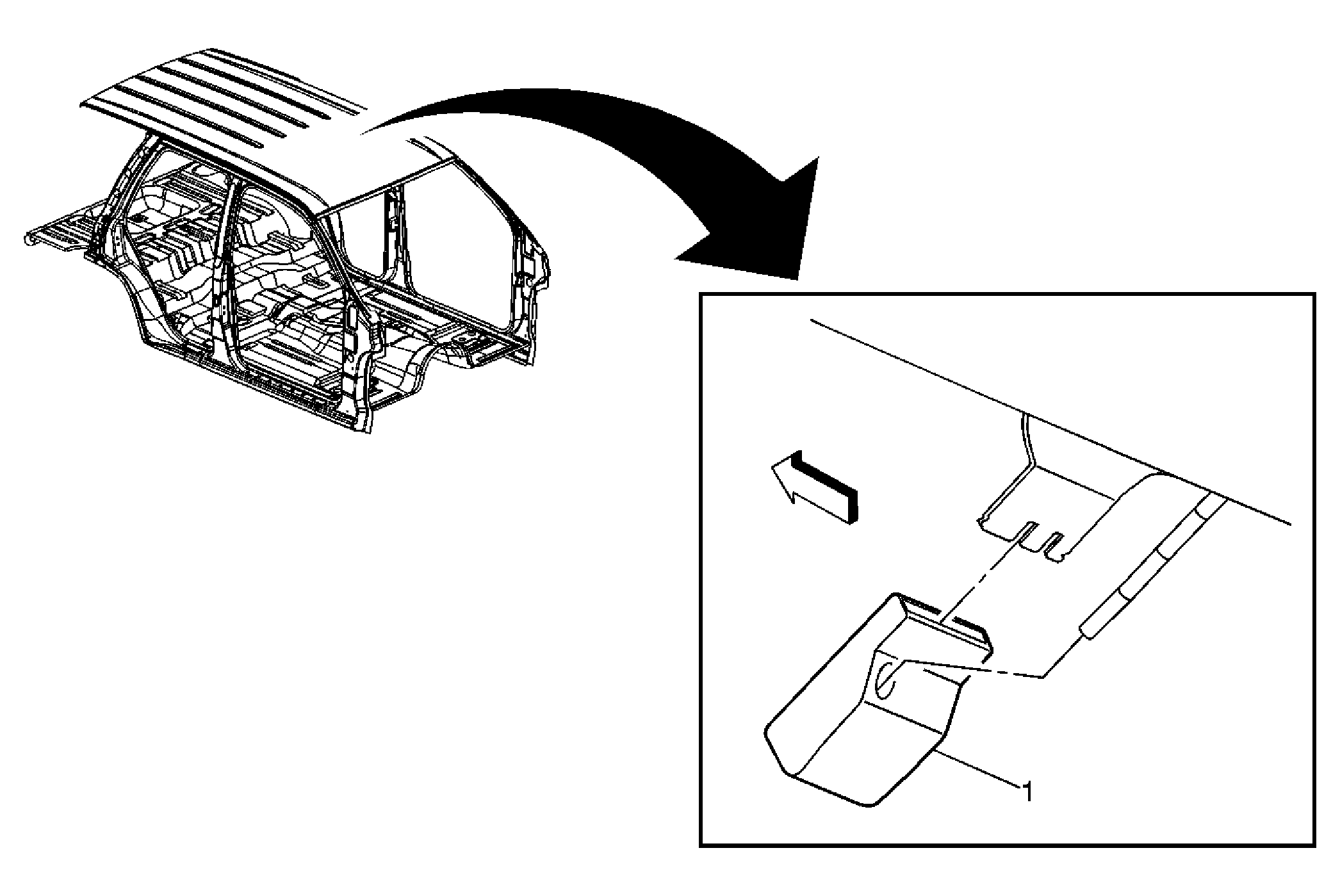 1