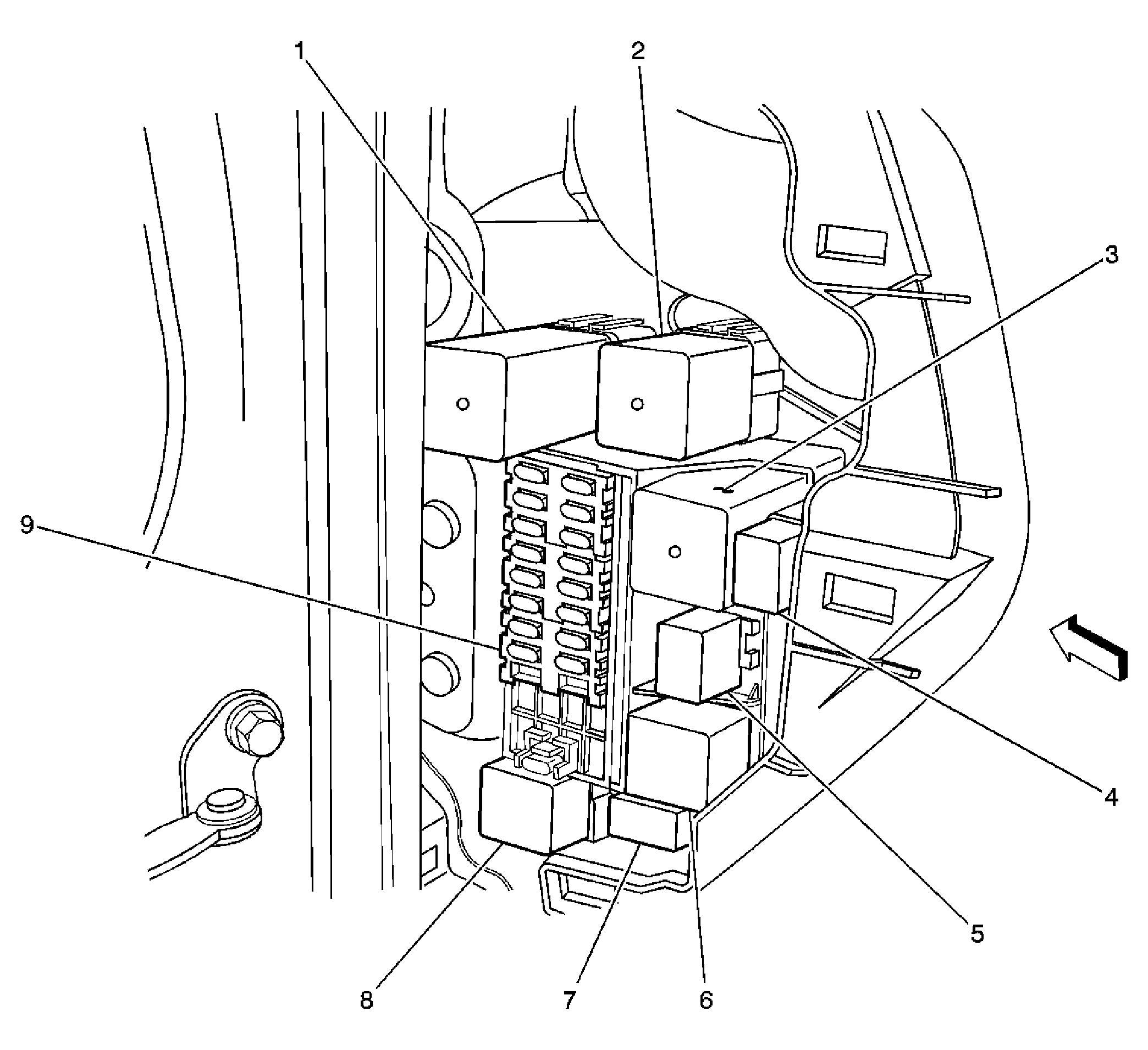 1
2
3
9
4
5
8
7
6