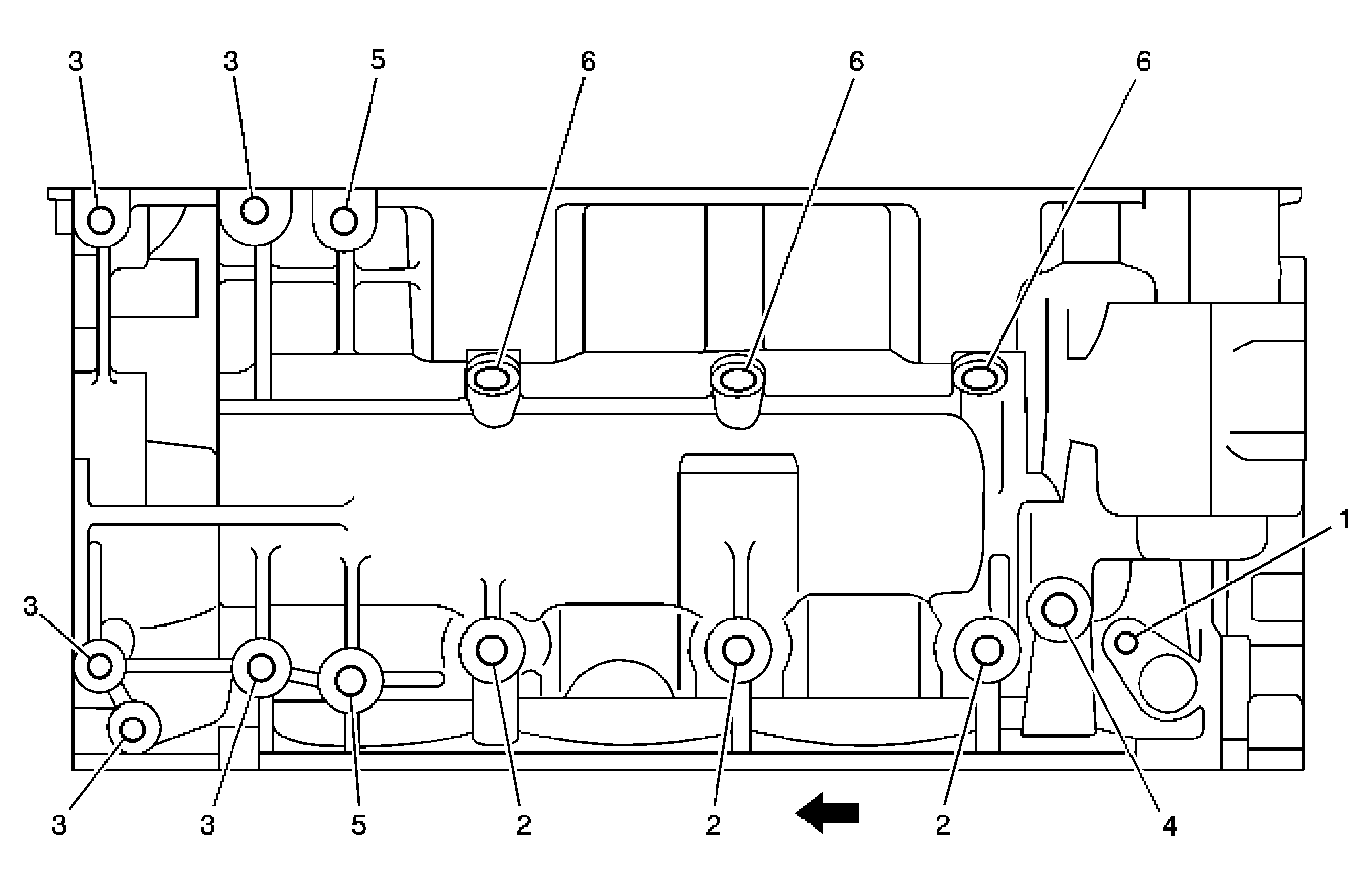 3 3 5 6 6 6

1

3

3 3 5 2 2 2 4