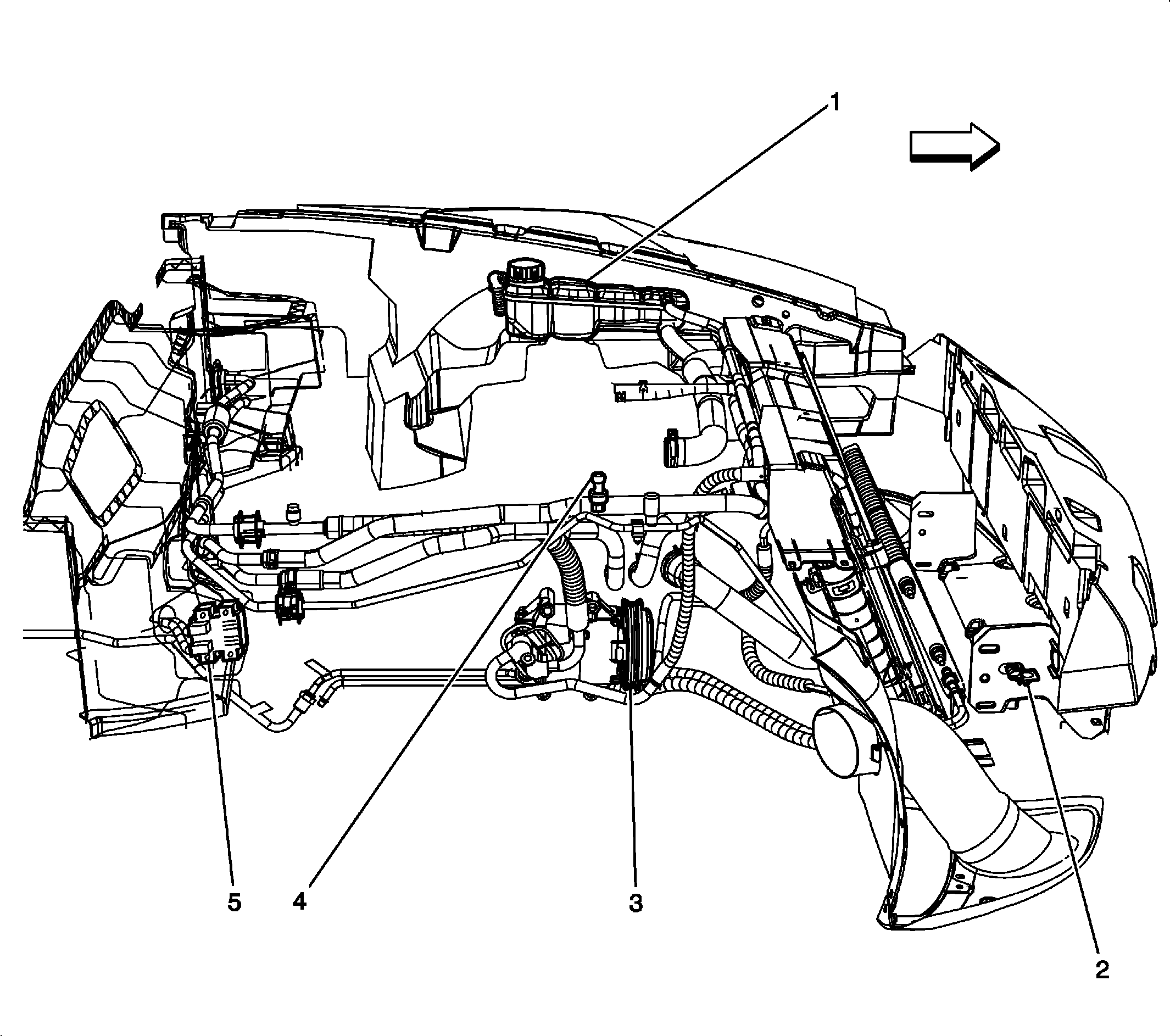 1

5

4

3

2