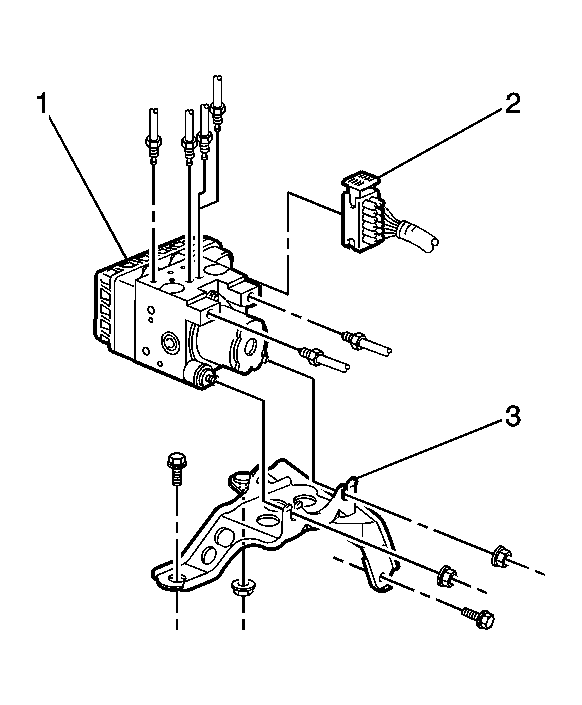 1
2
3