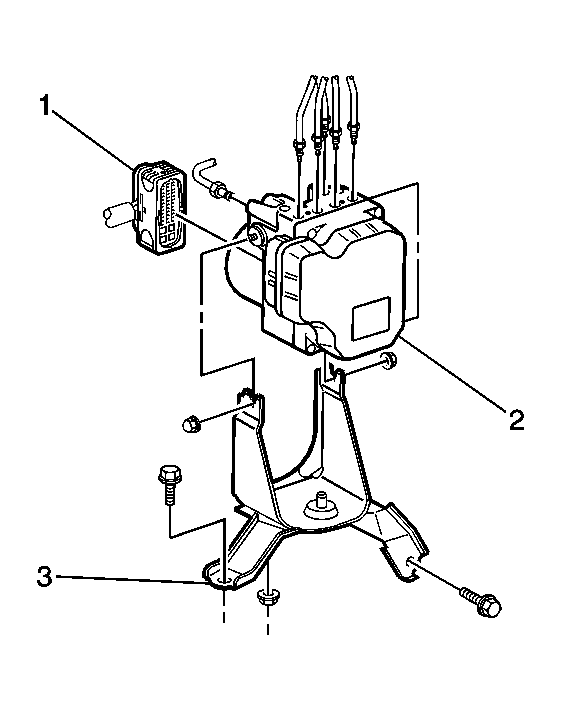 1
2
3