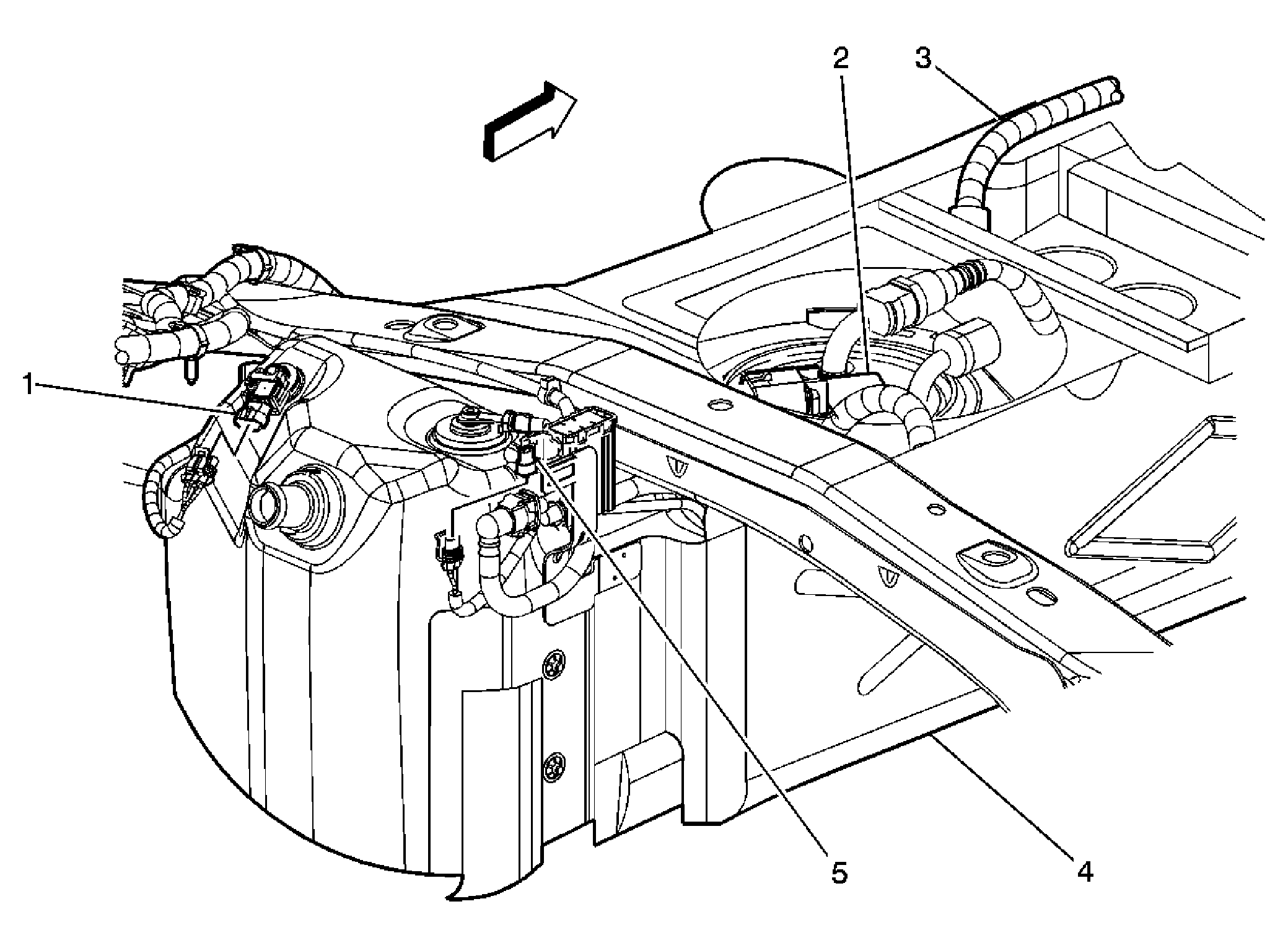 2
3
1
5
4