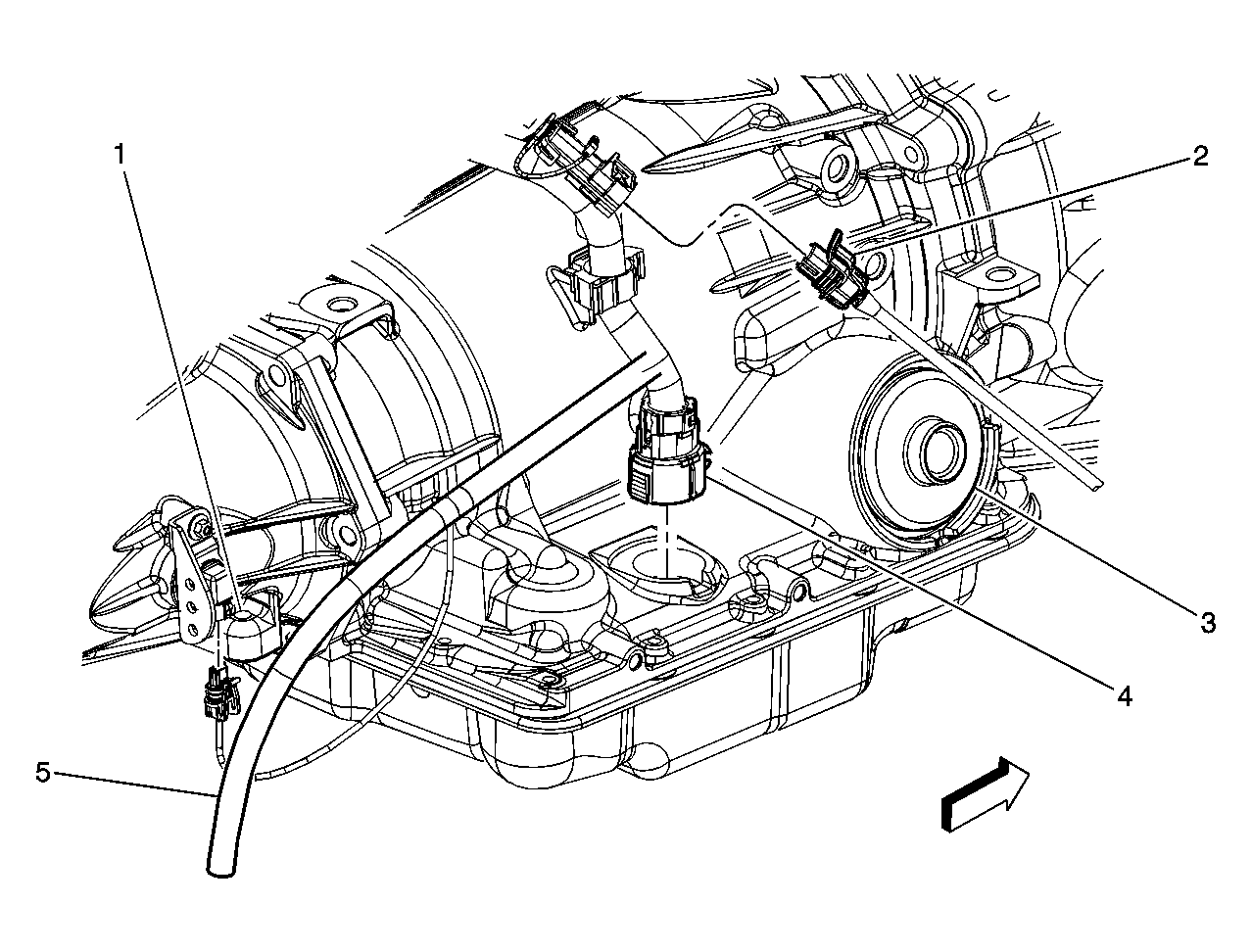 1
2
3
4
5