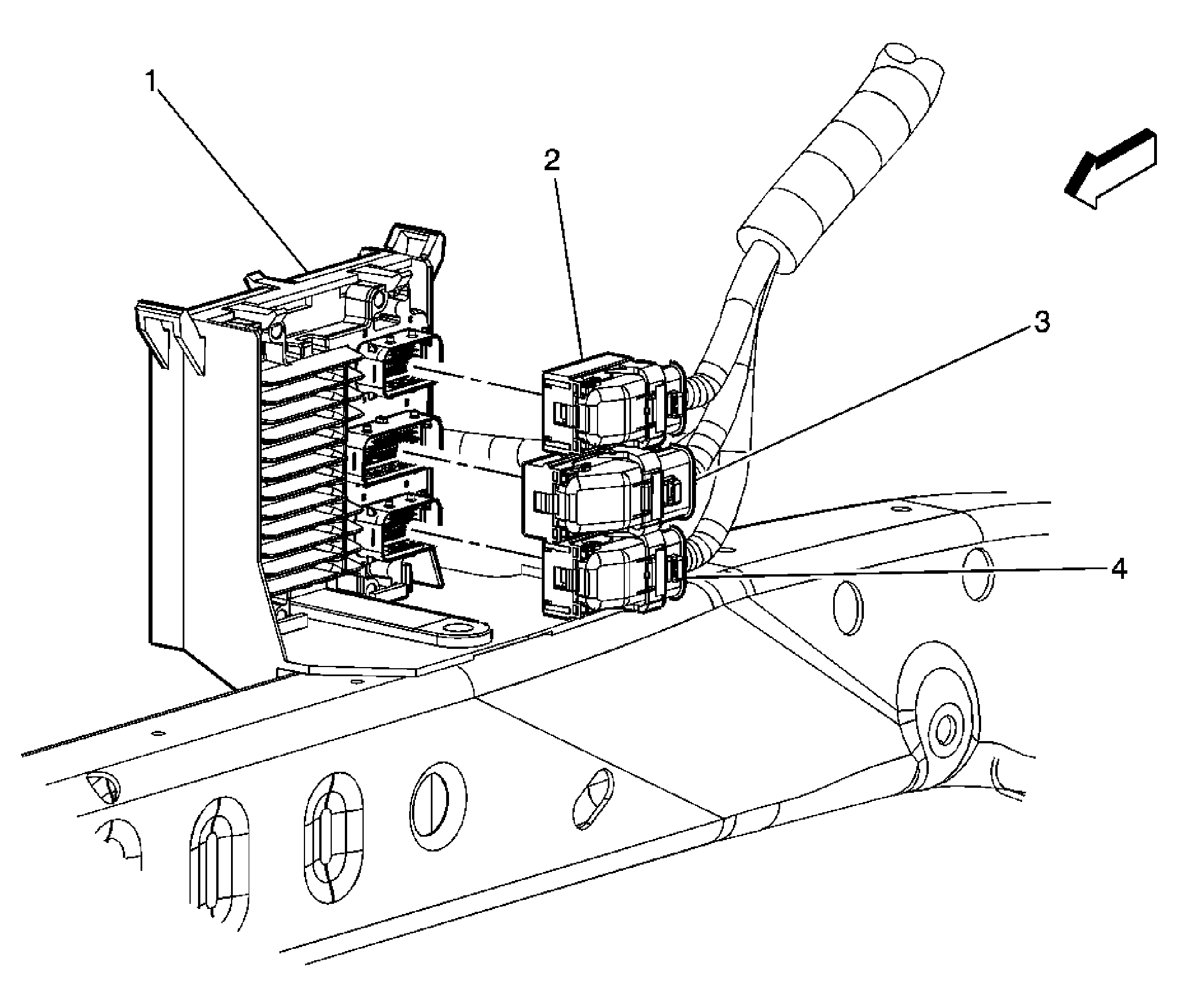 1
2
3
4