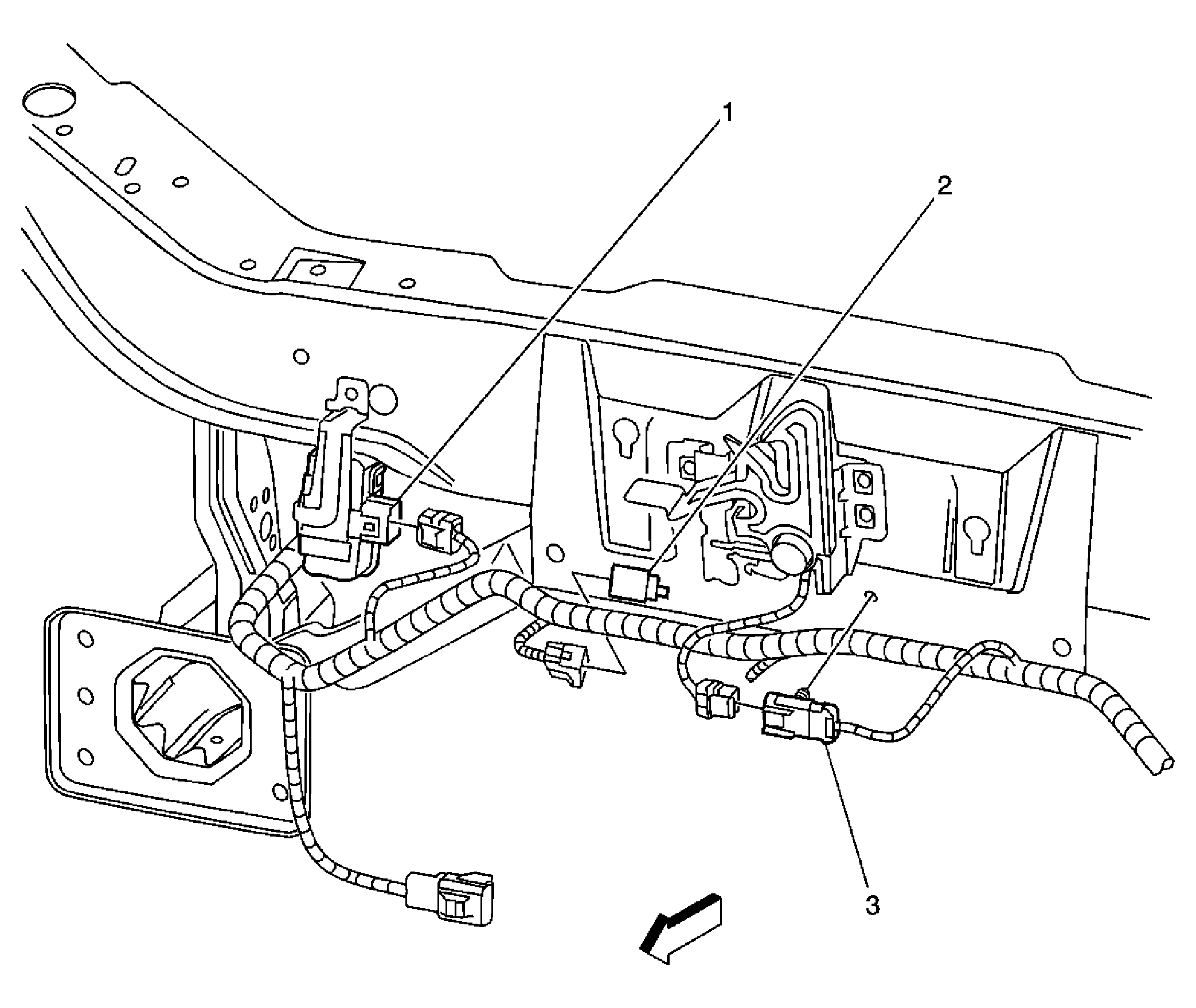 1
2
3