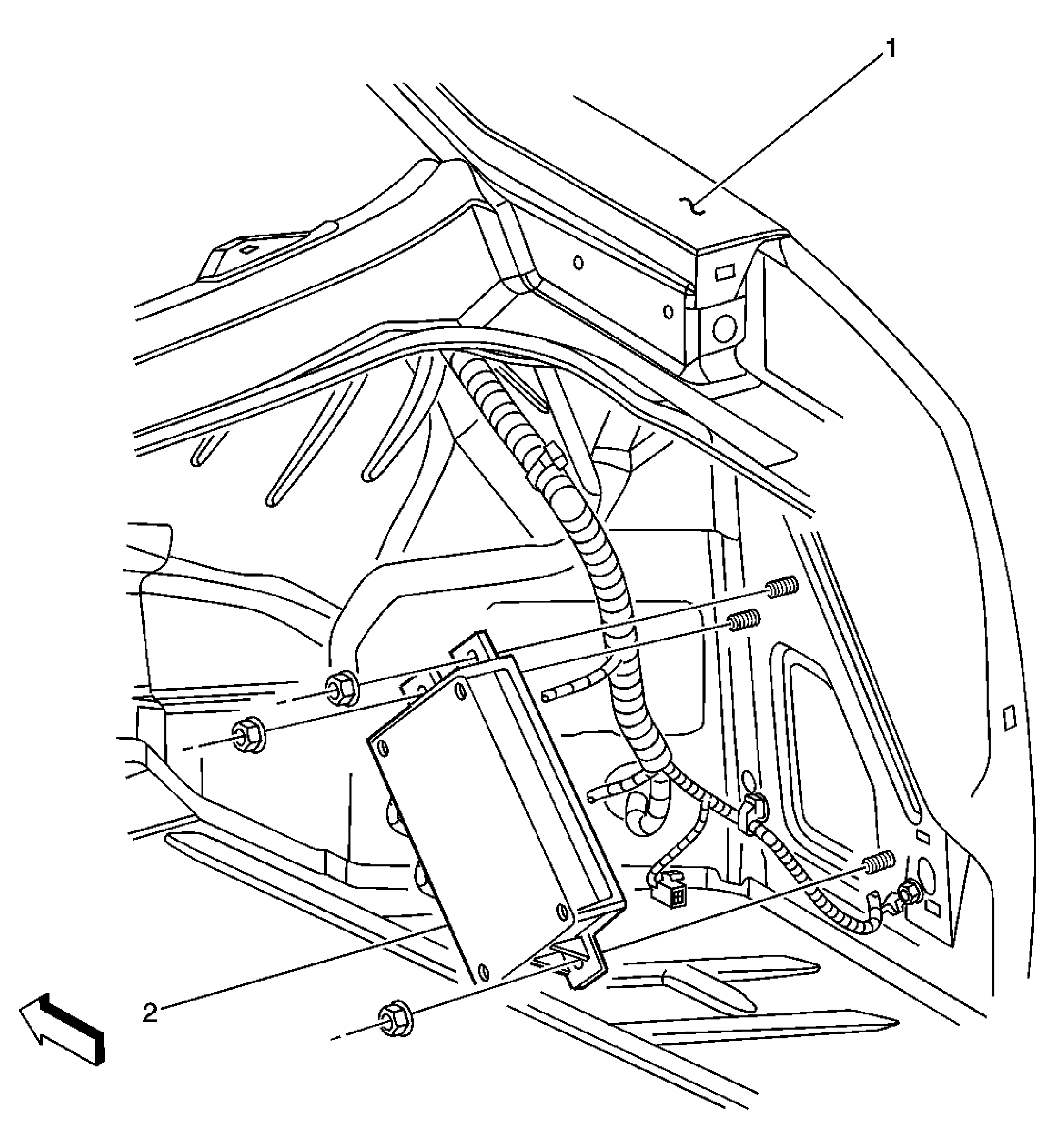 1

2