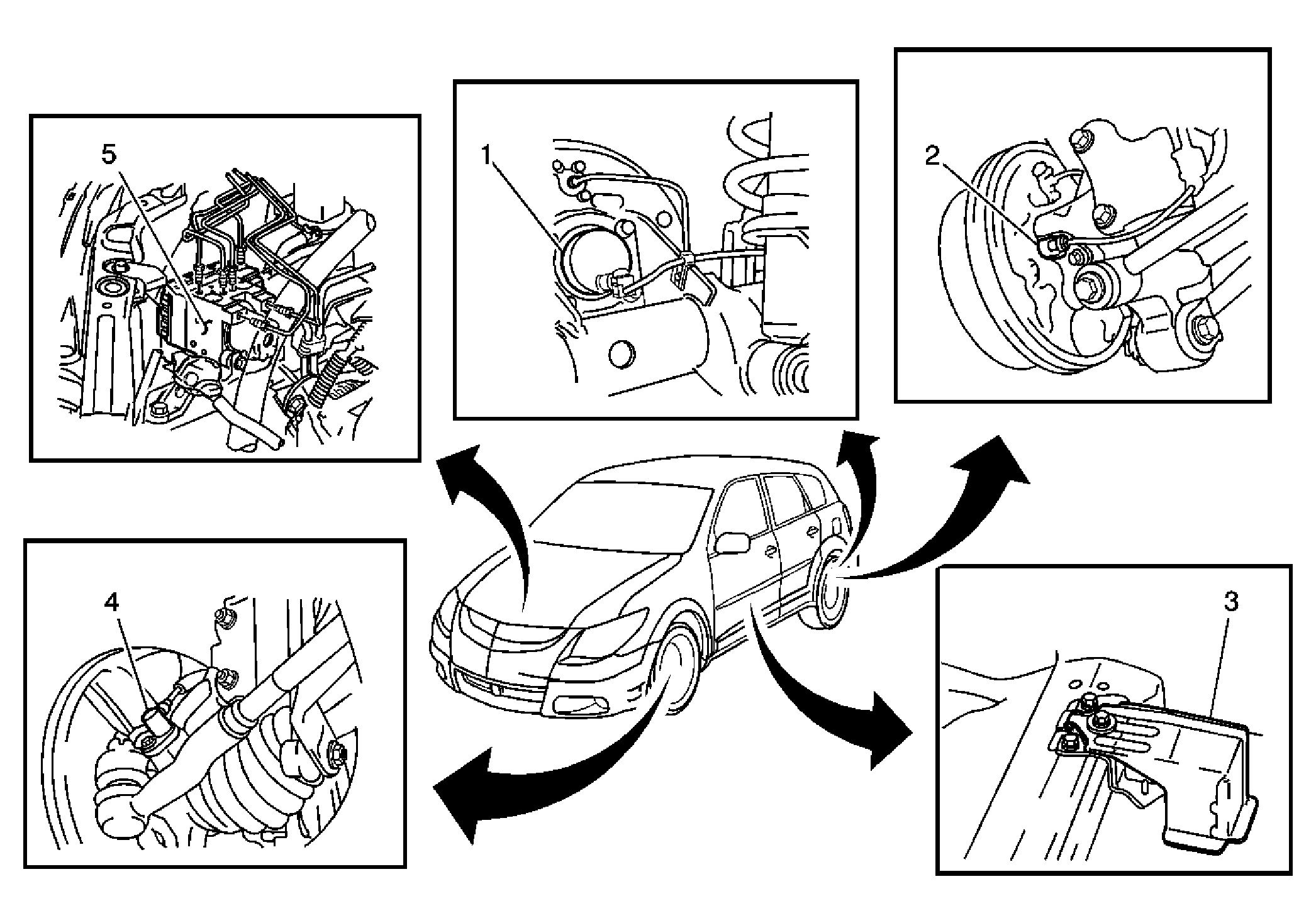 5
1
2
4
3