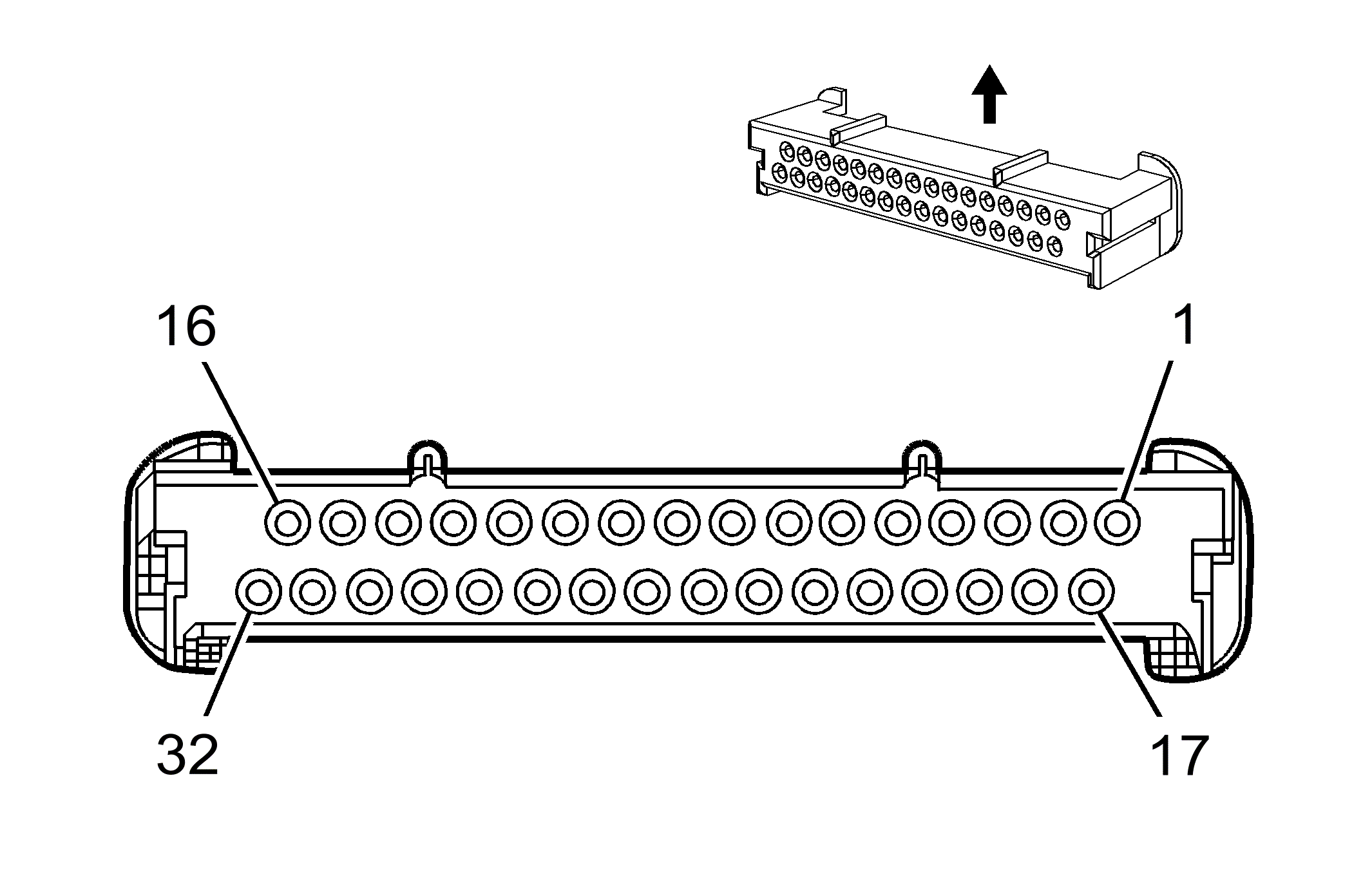 16
1
32
17