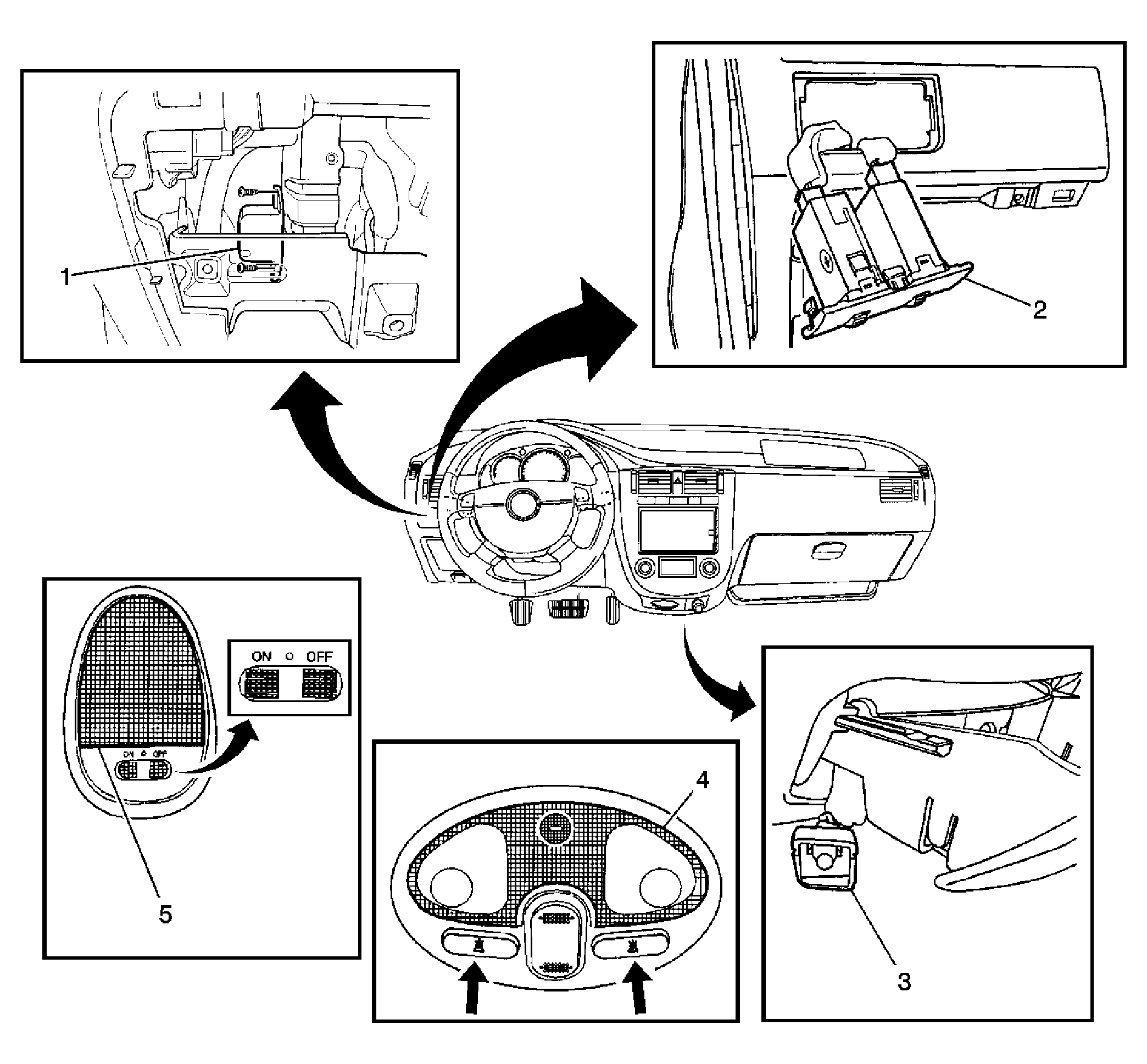 1

2

ON OFF

ON OFF

5

4

3