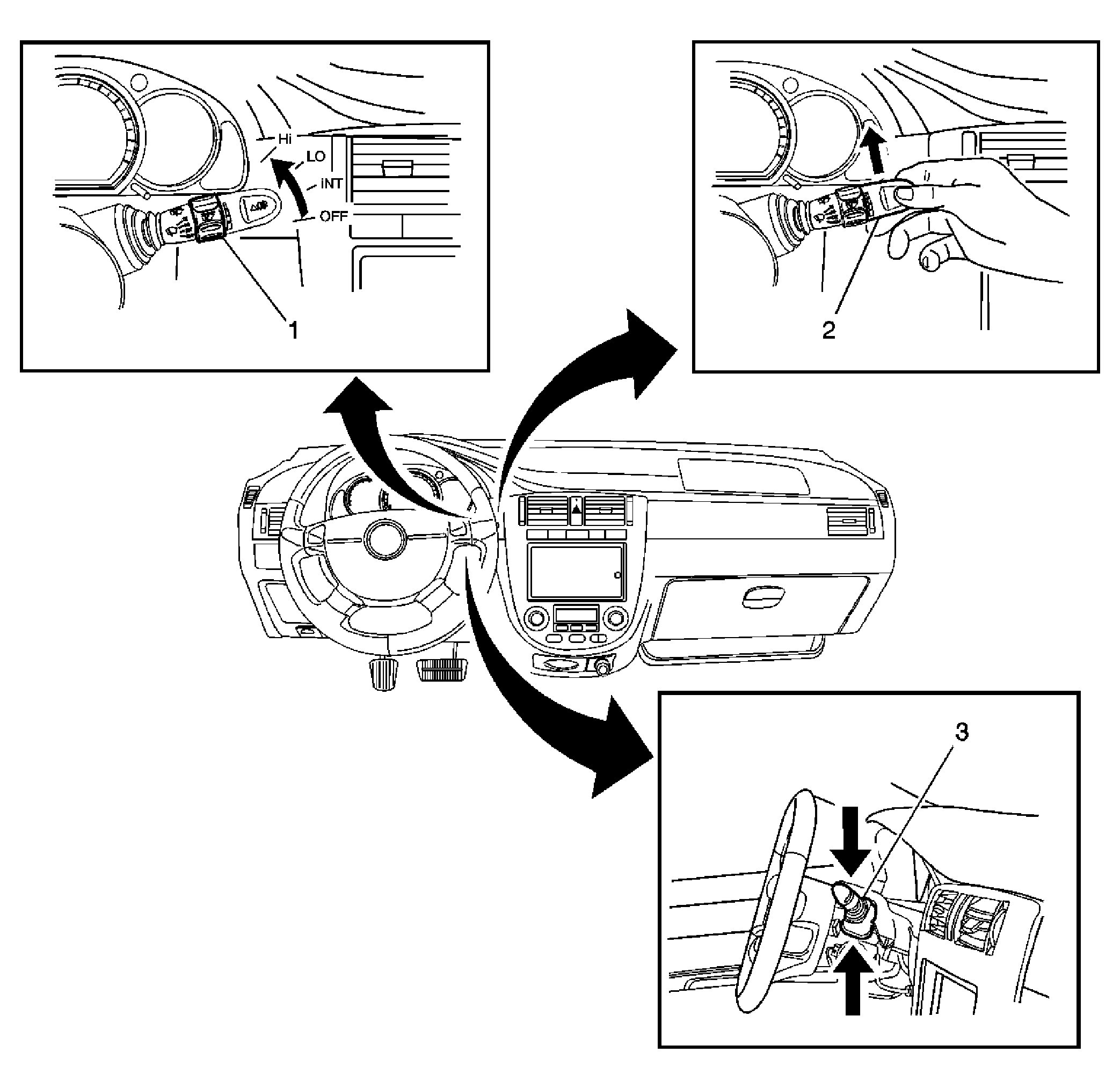 Hi
LO
iNT
OFF
1
2
3