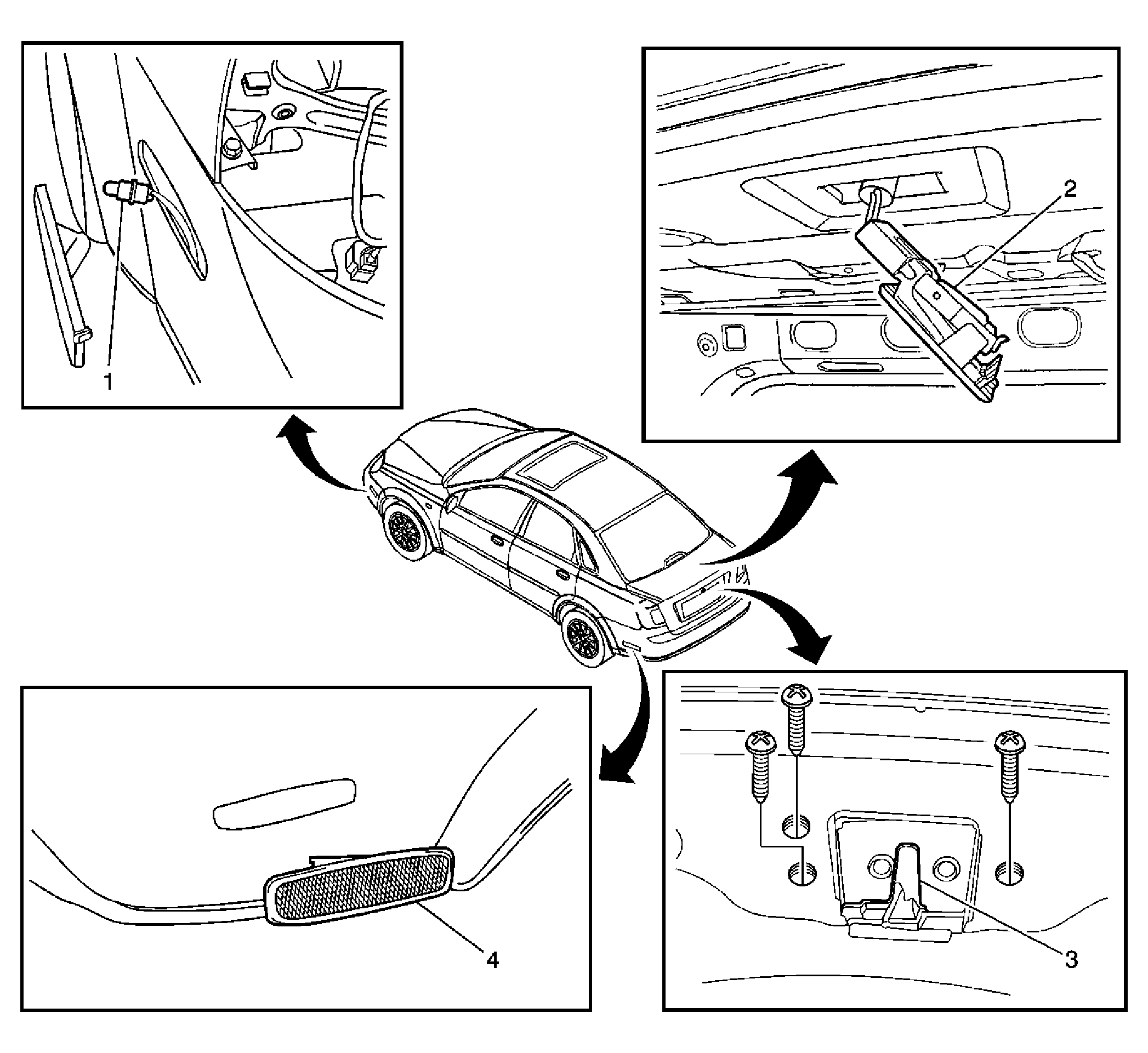 1

2

4

3